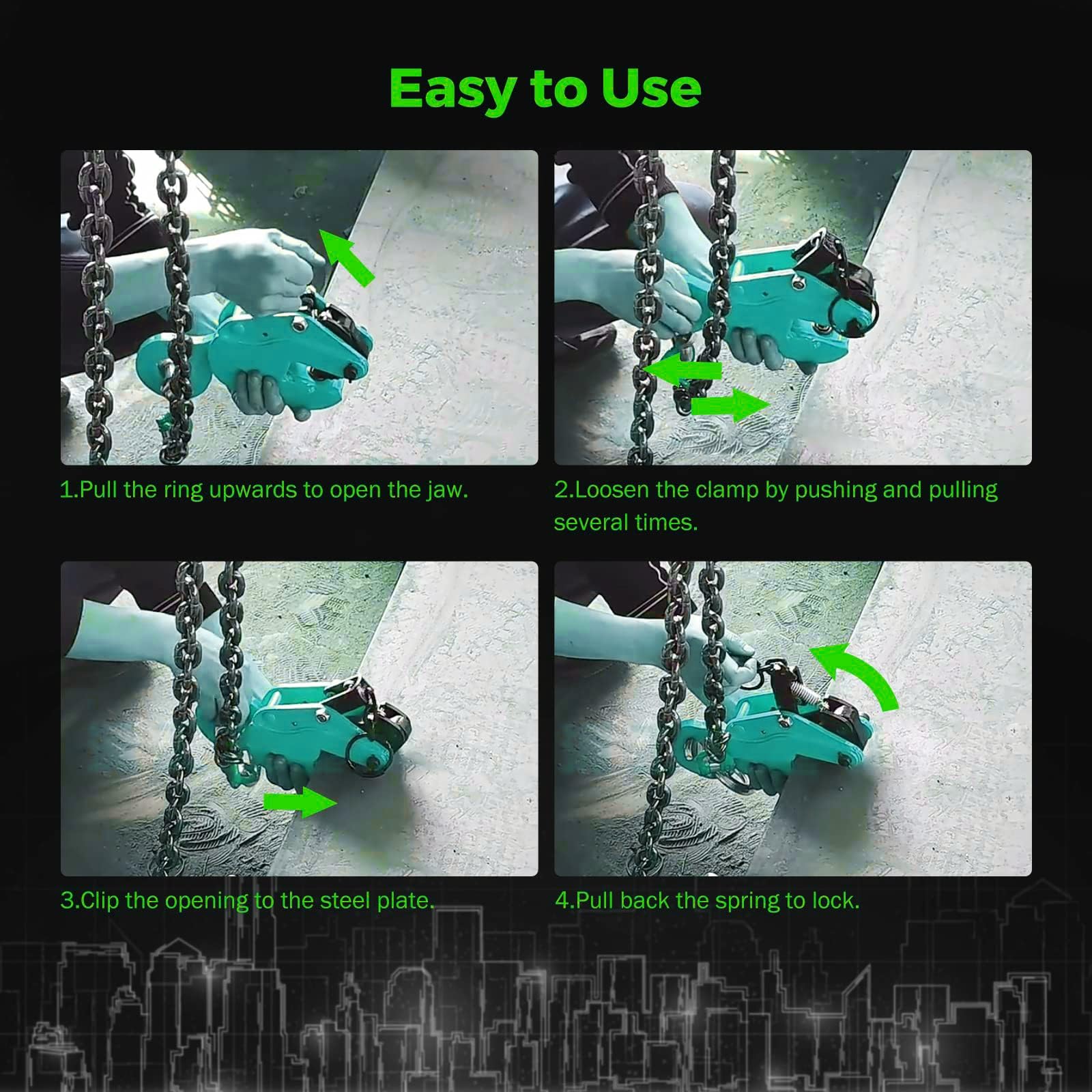 Easy to Use

1.Pull the ring upwards to open the jaw.

2.Loosen the clamp by pushing and pulling several times.

3.Clip the opening to the steel plate.

4.Pull back the spring to lock.