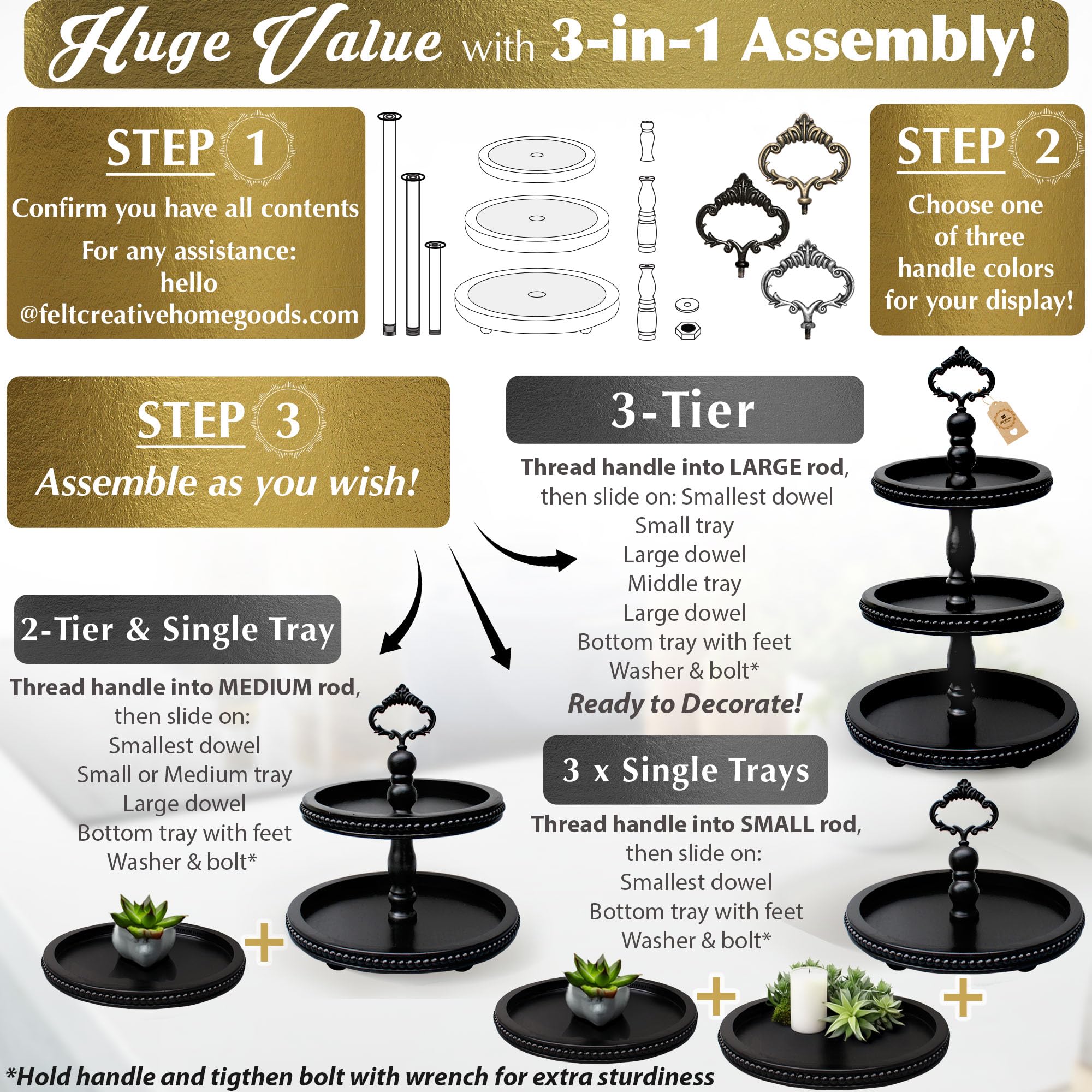 Huge Value with 3-in-1 Assembly!

STEP 1
Confirm you have all contents
For any assistance:
hello
@feltcreativehomegoods.com

STEP 2
Choose one of three handle colors for your display!

STEP 3
Assemble as you wish!

3-Tier
Thread handle into LARGE rod, then slide on: Smallest dowel
Small tray
Large dowel
Middle tray
Large dowel
Bottom tray with feet
Washer & bolt*
Ready to Decorate!

2-Tier & Single Tray
Thread handle into MEDIUM rod, then slide on:
Smallest dowel
Small or Medium tray
Large dowel
Bottom tray with feet
Washer & bolt*

3 x Single Trays
Thread handle into SMALL rod, then slide on:
Smallest dowel
Bottom tray with feet
Washer & bolt*

*Hold handle and tigthen bolt with wrench for extra sturdiness