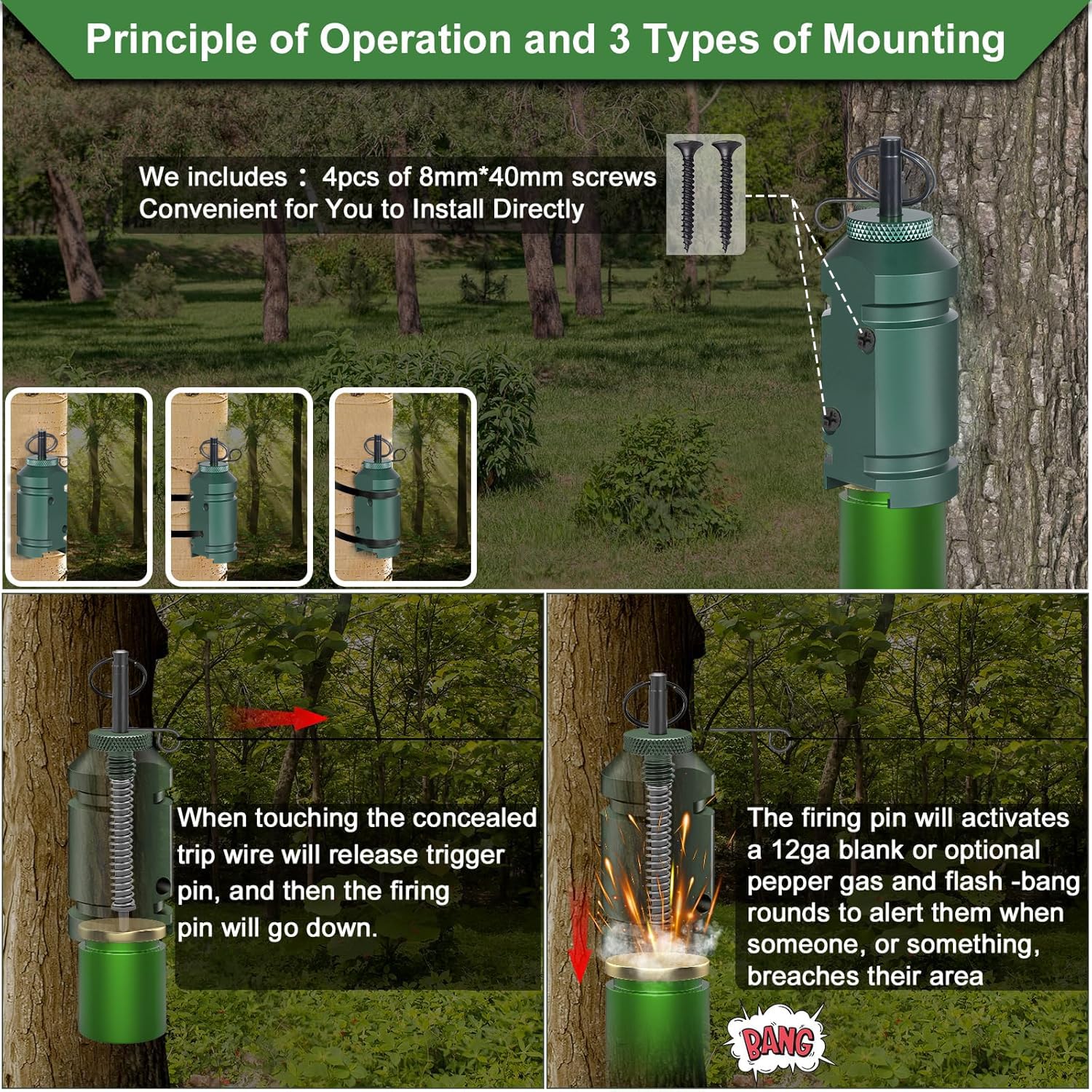 Principle of Operation and 3 Types of Mounting

We includes： 4pcs of 8mm*40mm screws
Convenient for You to Install Directly

When touching the concealed trip wire will release trigger pin, and then the firing pin will go down.

The firing pin will activates a 12ga blank or optional pepper gas and flash -bang rounds to alert them when someone, or something, breaches their area

BANG