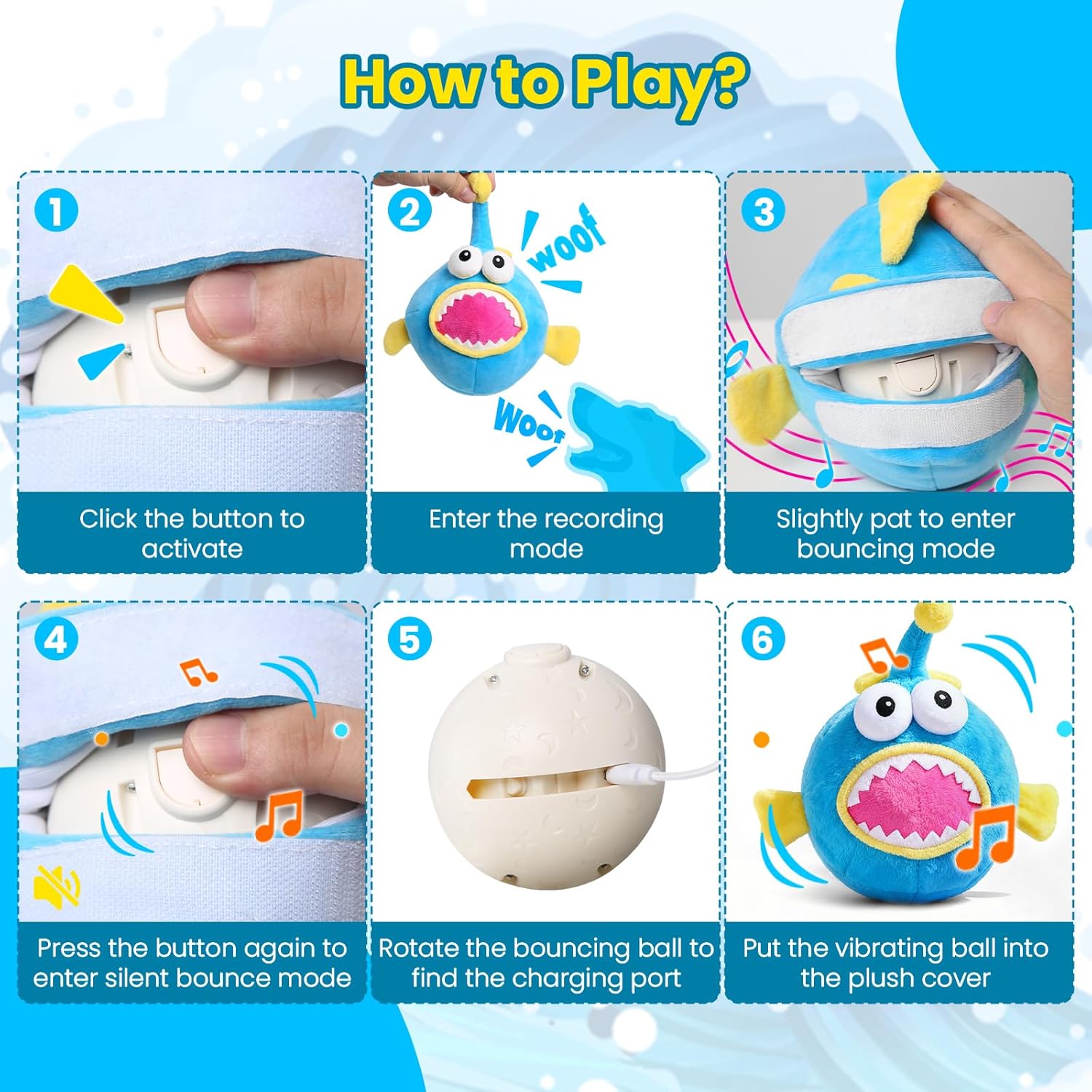 How to Play?

1

Click the button to activate

2

woof

Woof

Enter the recording mode

3

Slightly pat to enter bouncing mode

4

Press the button again to enter silent bounce mode

5

Rotate the bouncing ball to find the charging port

6

Put the vibrating ball into the plush cover