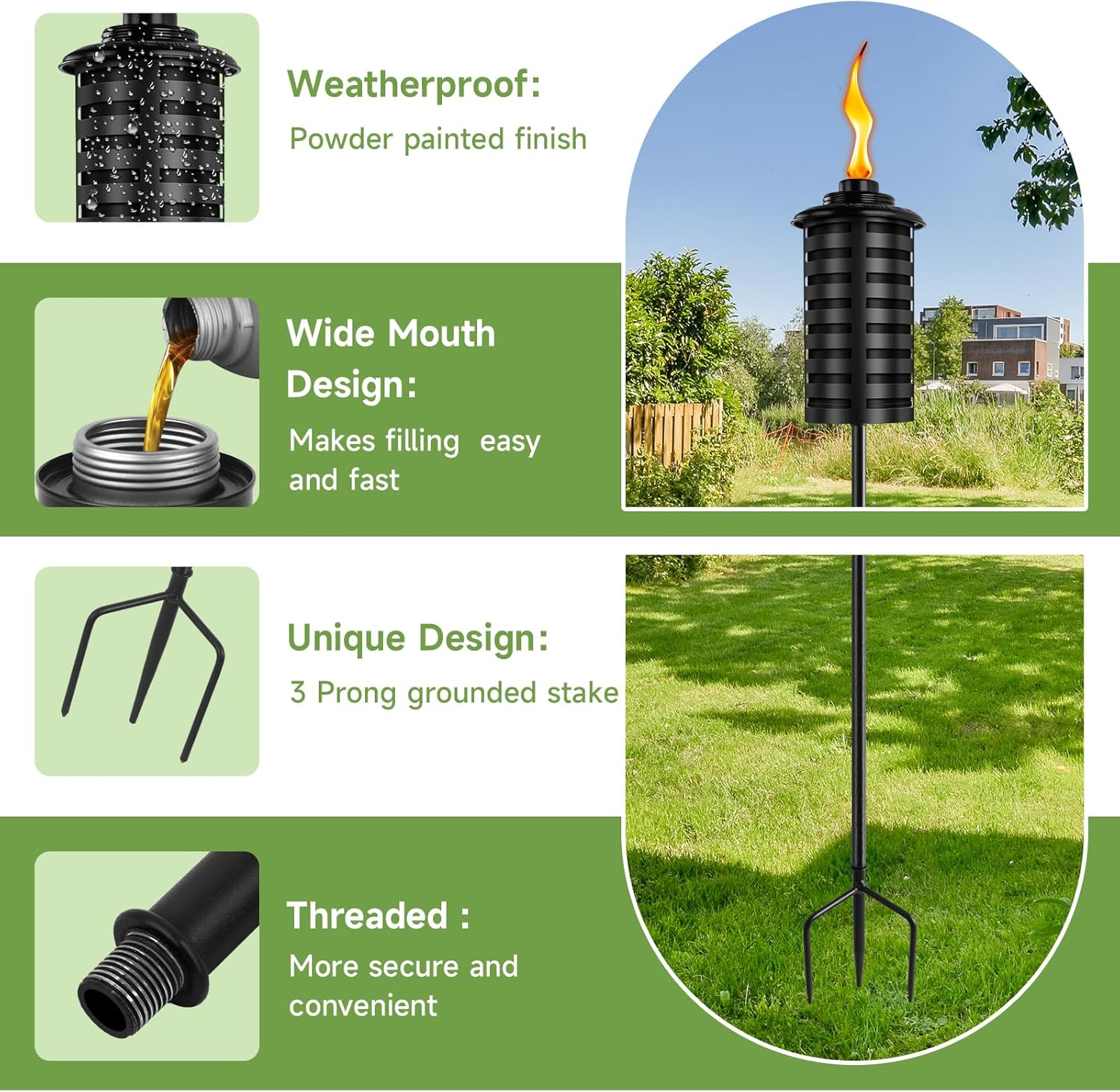 Weatherproof:
Powder painted finish

Wide Mouth Design:
Makes filling easy and fast

Unique Design:
3 Prong grounded stake

Threaded :
More secure and convenient