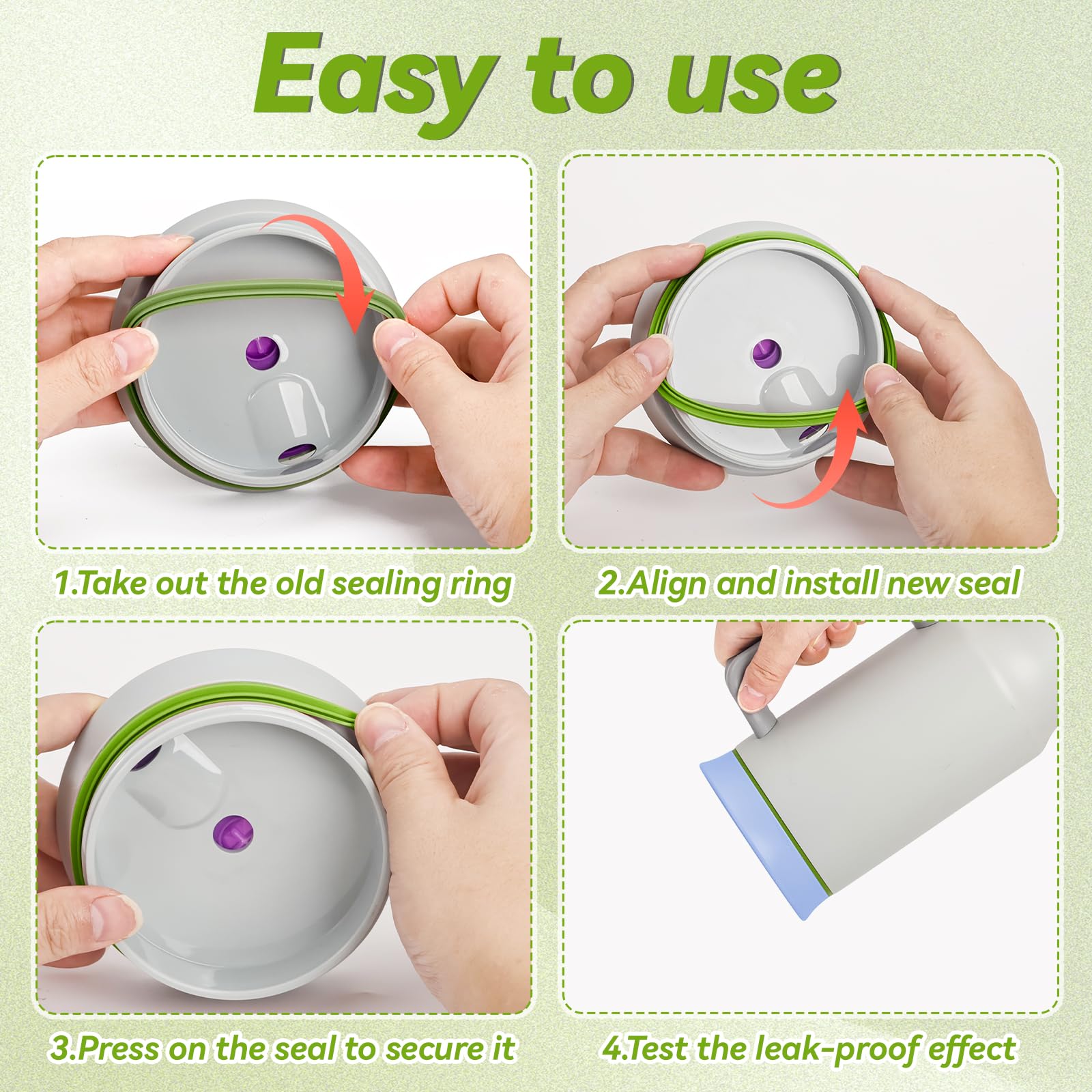 Easy to use

1.Take out the old sealing ring

2.Align and install new seal

3.Press on the seal to secure it

4.Test the leak-proof effect