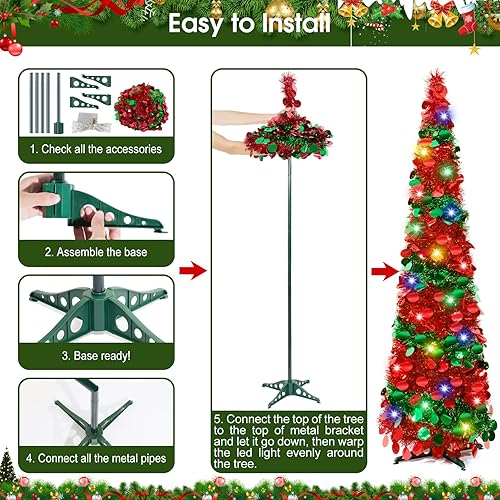 Easy to Install

1. Check all the accessories

2. Assemble the base

3. Base ready!

4. Connect all the metal pipes

5. Connect the top of the tree to the top of metal bracket and let it go down, then warp the led light evenly around the tree.