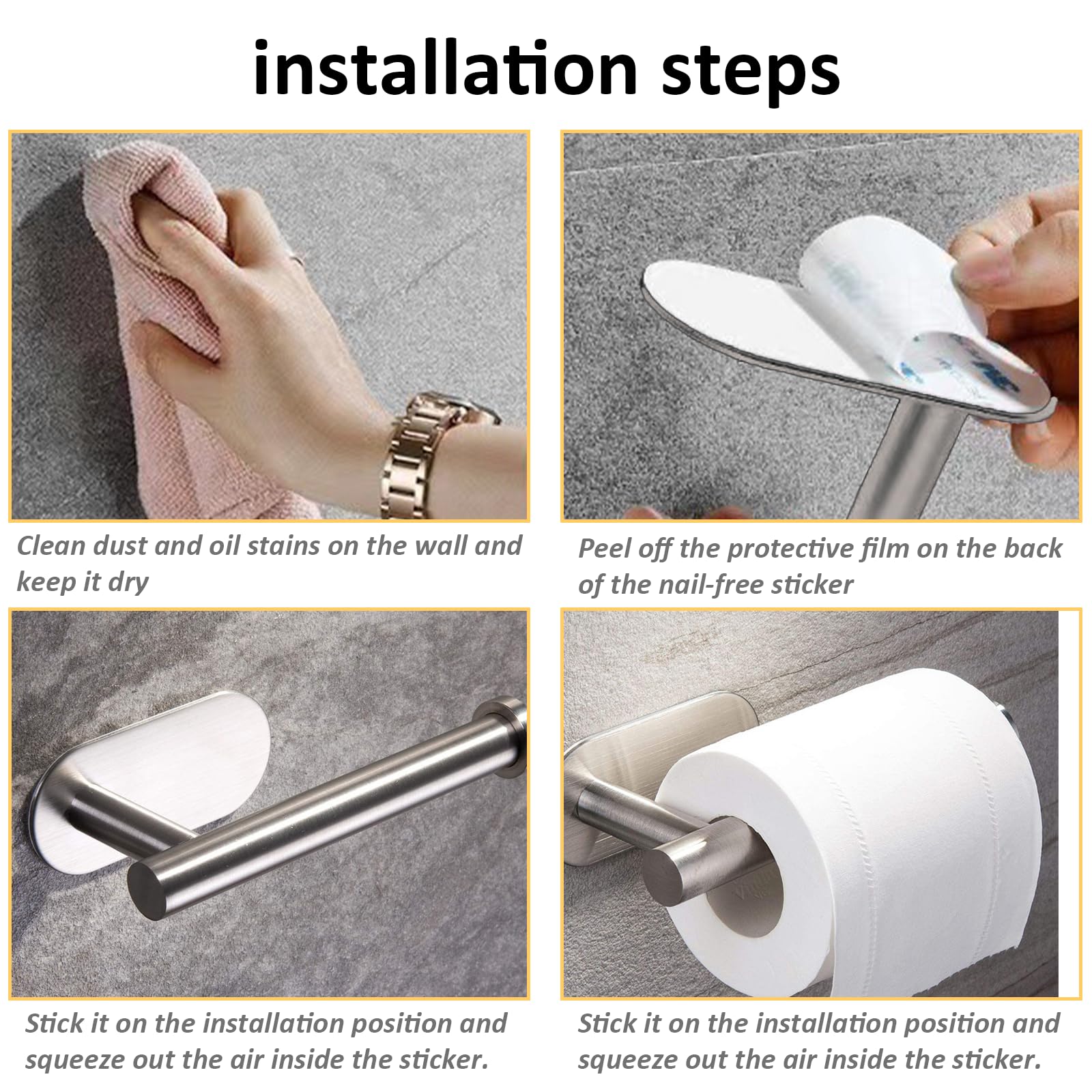 installation steps

Clean dust and oil stains on the wall and keep it dry

Peel off the protective film on the back of the nail-free sticker

Stick it on the installation position and squeeze out the air inside the sticker.

Stick it on the installation position and squeeze out the air inside the sticker.