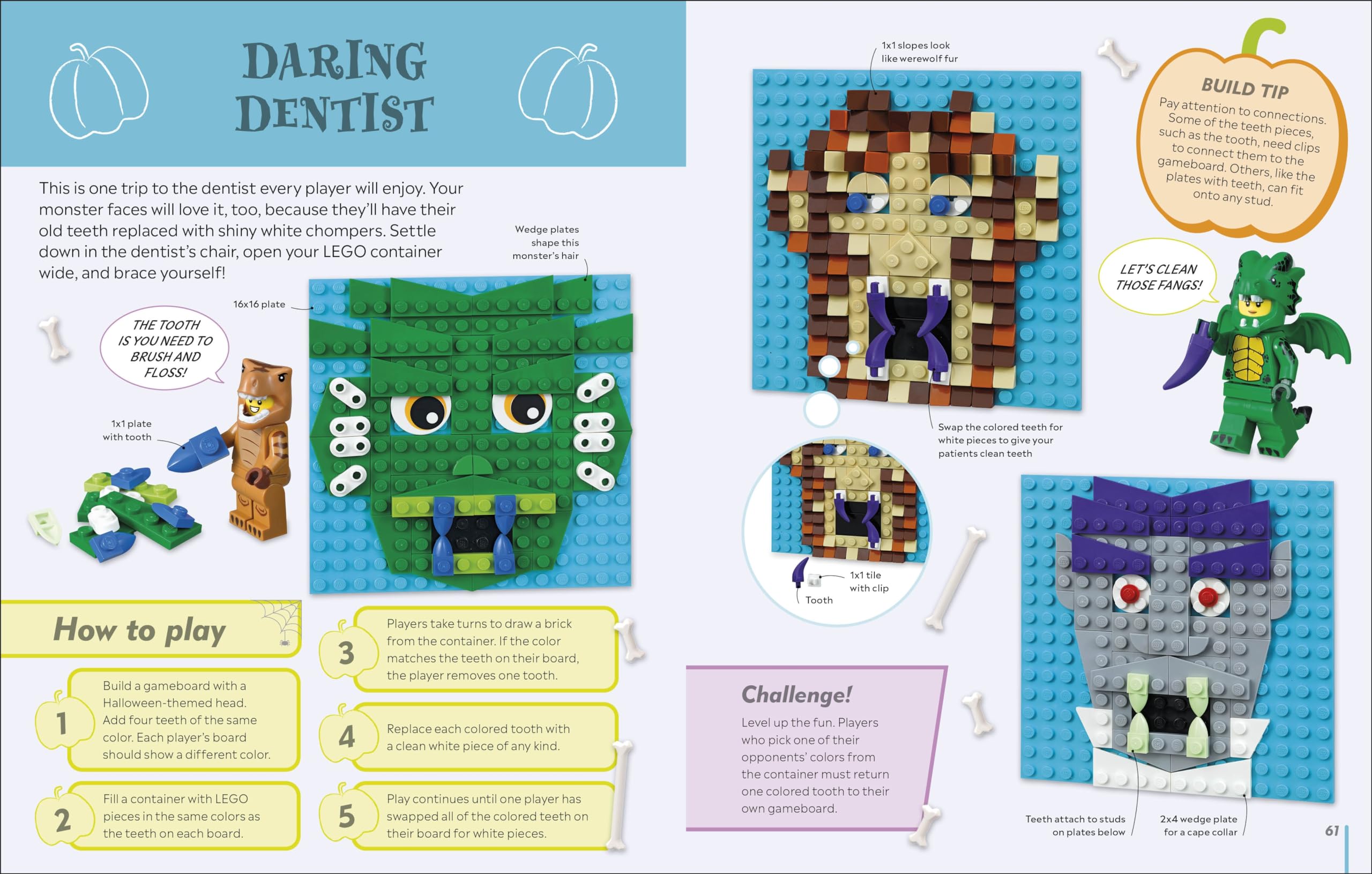 DARING DENTIST

This is one trip to the dentist every player will enjoy. Your monster faces will love it, too, because they'll have their old teeth replaced with shiny white chompers. Settle down in the dentist's chair, open your LEGO container wide, and brace yourself!

Wedge plates shape this monster's hair

16x16 plate

THE TOOTH IS YOU NEED TO BRUSH AND FLOSS!

1x1 plate with tooth

How to play

1 Build a gameboard with a Halloween-themed head. Add four teeth of the same color. Each player's board should show a different color.

2 Fill a container with LEGO pieces in the same colors as the teeth on each board.

3 Players take turns to draw a brick from the container. If the color matches the teeth on their board, the player removes one tooth.

4 Replace each colored tooth with a clean white piece of any kind.

5 Play continues until one player has swapped all of the colored teeth on their board for white pieces.

1x1 slopes look like werewolf fur

BUILD TIP
Pay attention to connections. Some of the teeth pieces, such as the tooth, need clips to connect them to the gameboard. Others, like the plates with teeth, can fit onto any stud.

LET'S CLEAN THOSE FANGS!

Swap the colored teeth for white pieces to give your patients clean teeth

1x1 tile with clip

Tooth

Challenge!
Level up the fun. Players who pick one of their opponents' colors from the container must return one colored tooth to their own gameboard.

Teeth attach to studs on plates below

2x4 wedge plate for a cape collar

61