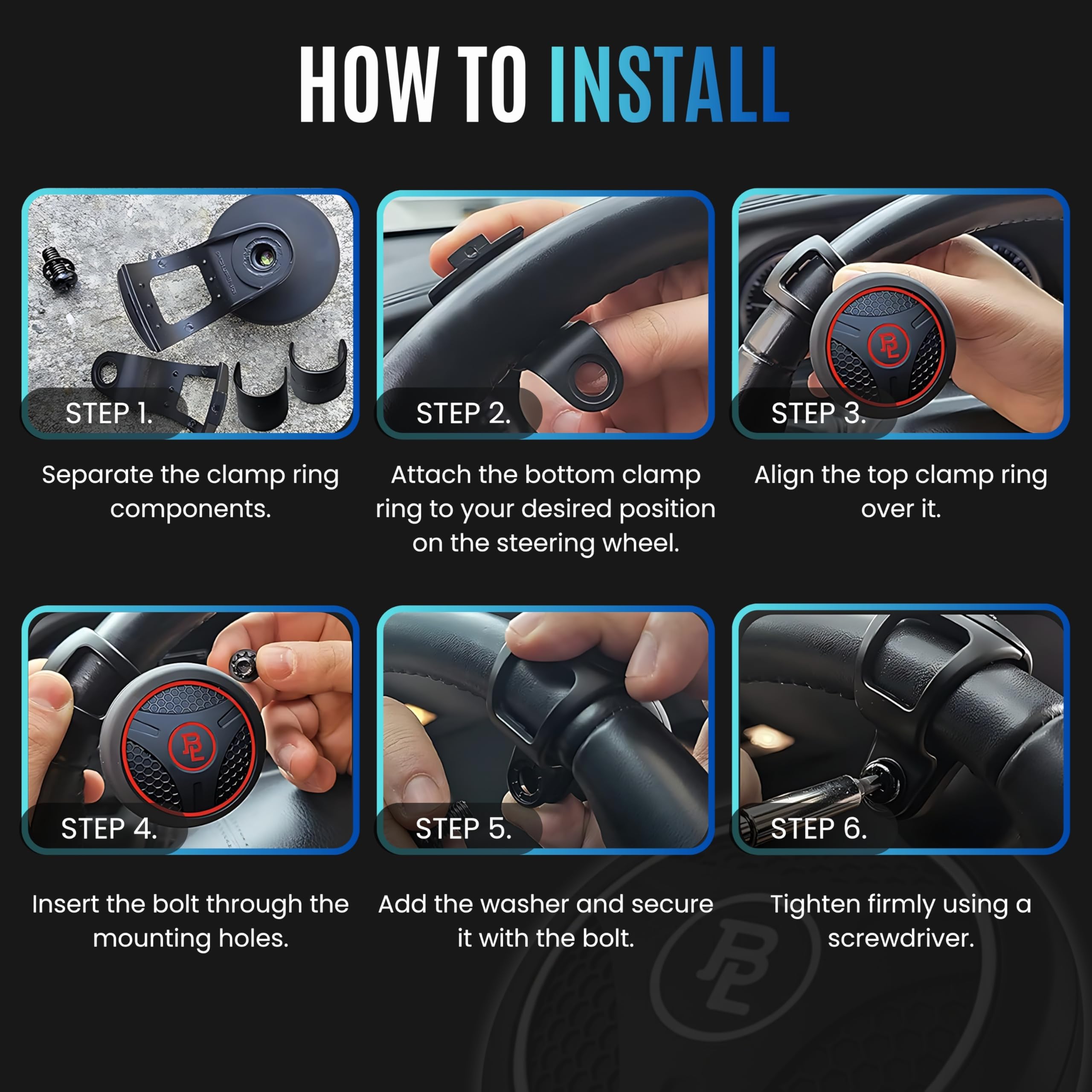 HOW TO INSTALL

STEP 1.

Separate the clamp ring components.

STEP 2.

Attach the bottom clamp ring to your desired position on the steering wheel.

STEP 3.

Align the top clamp ring over it.

STEP 4.

Insert the bolt through the mounting holes.

STEP 5.

Add the washer and secure it with the bolt.

STEP 6.

Tighten firmly using a screwdriver.