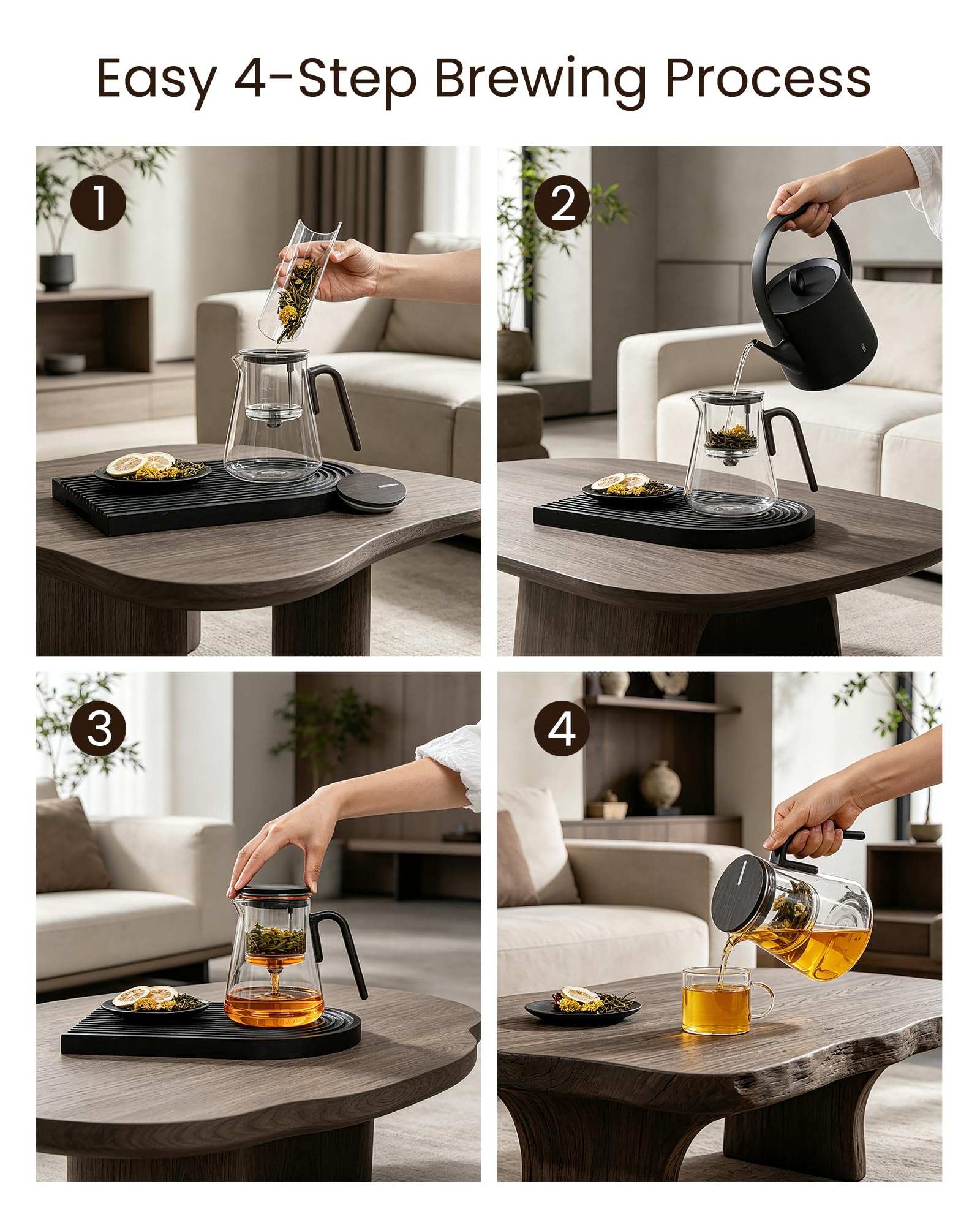 Easy 4-Step Brewing Process

1

2

3

4