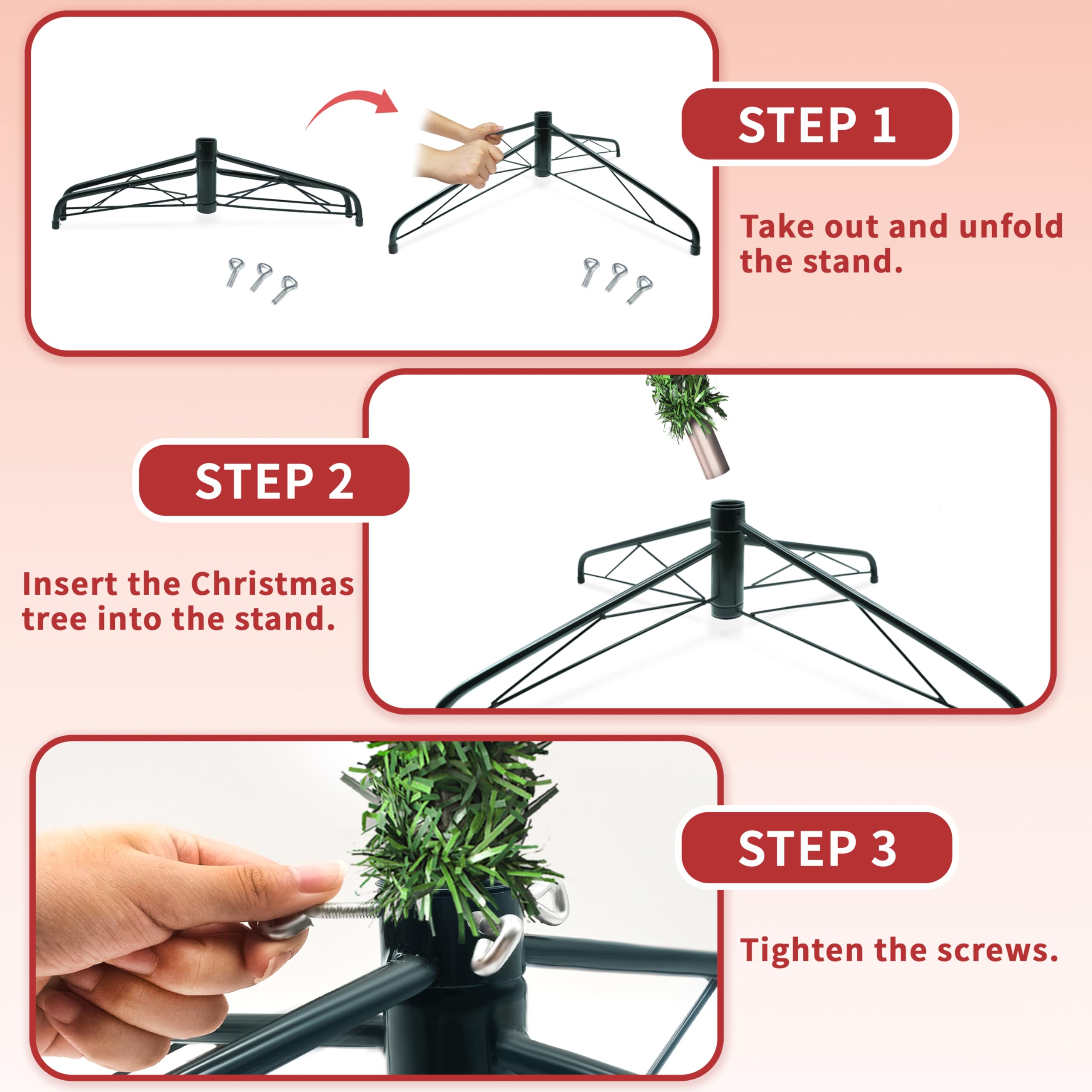 STEP 1

Take out and unfold the stand.

STEP 2

Insert the Christmas tree into the stand.

STEP 3

Tighten the screws.