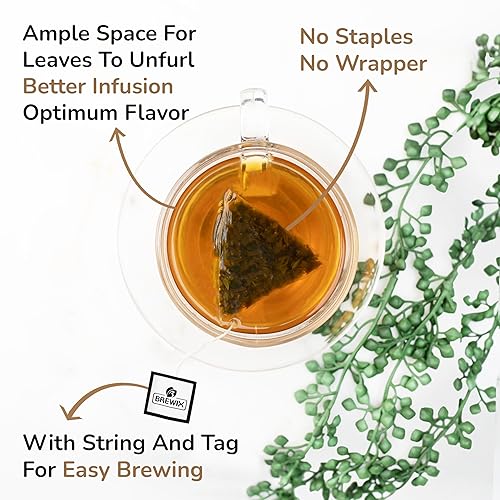 Ample Space For Leaves To Unfurl
Better Infusion
Optimum Flavor

No Staples
No Wrapper

BREWIX

With String And Tag
For Easy Brewing