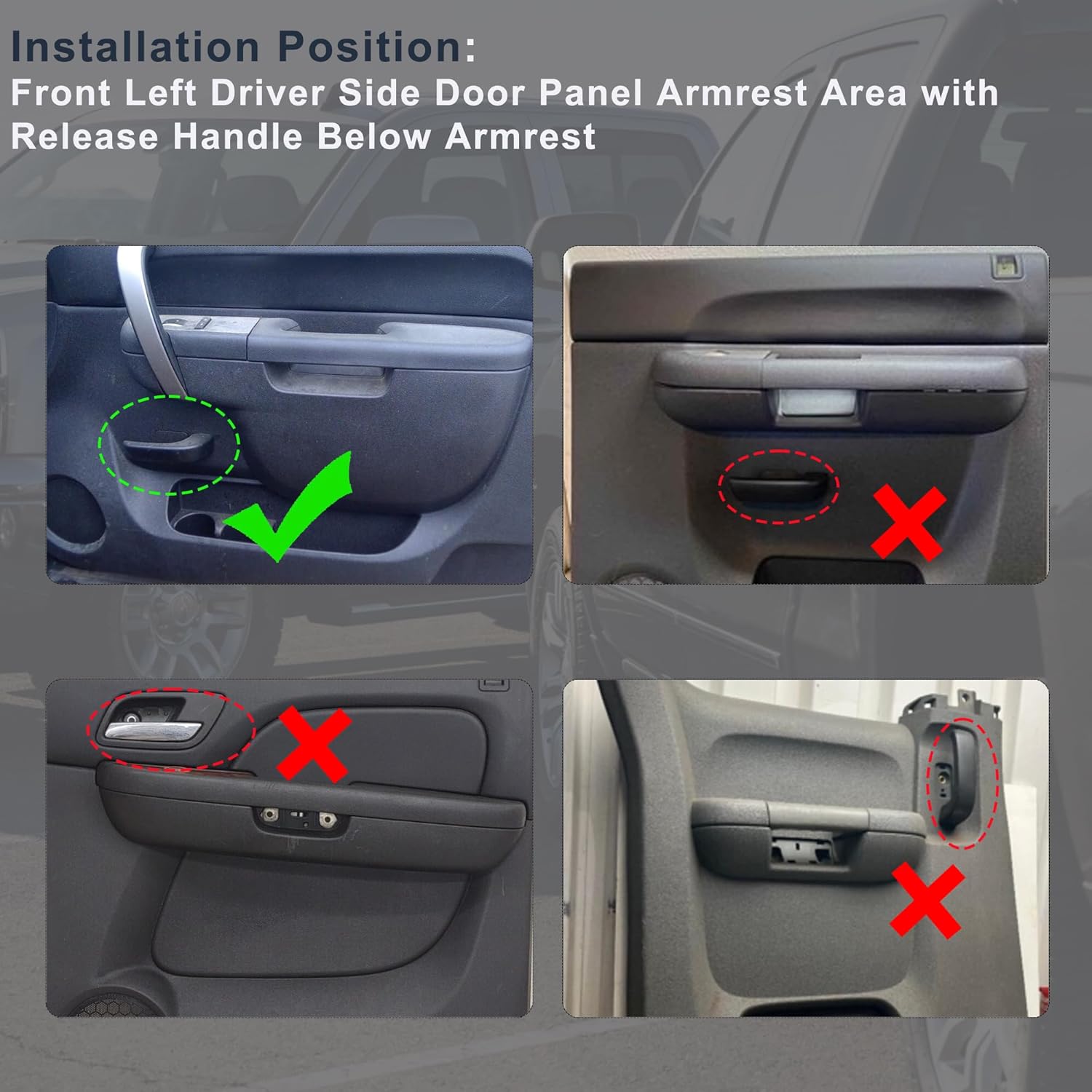 Installation Position:
Front Left Driver Side Door Panel Armrest Area with Release Handle Below Armrest