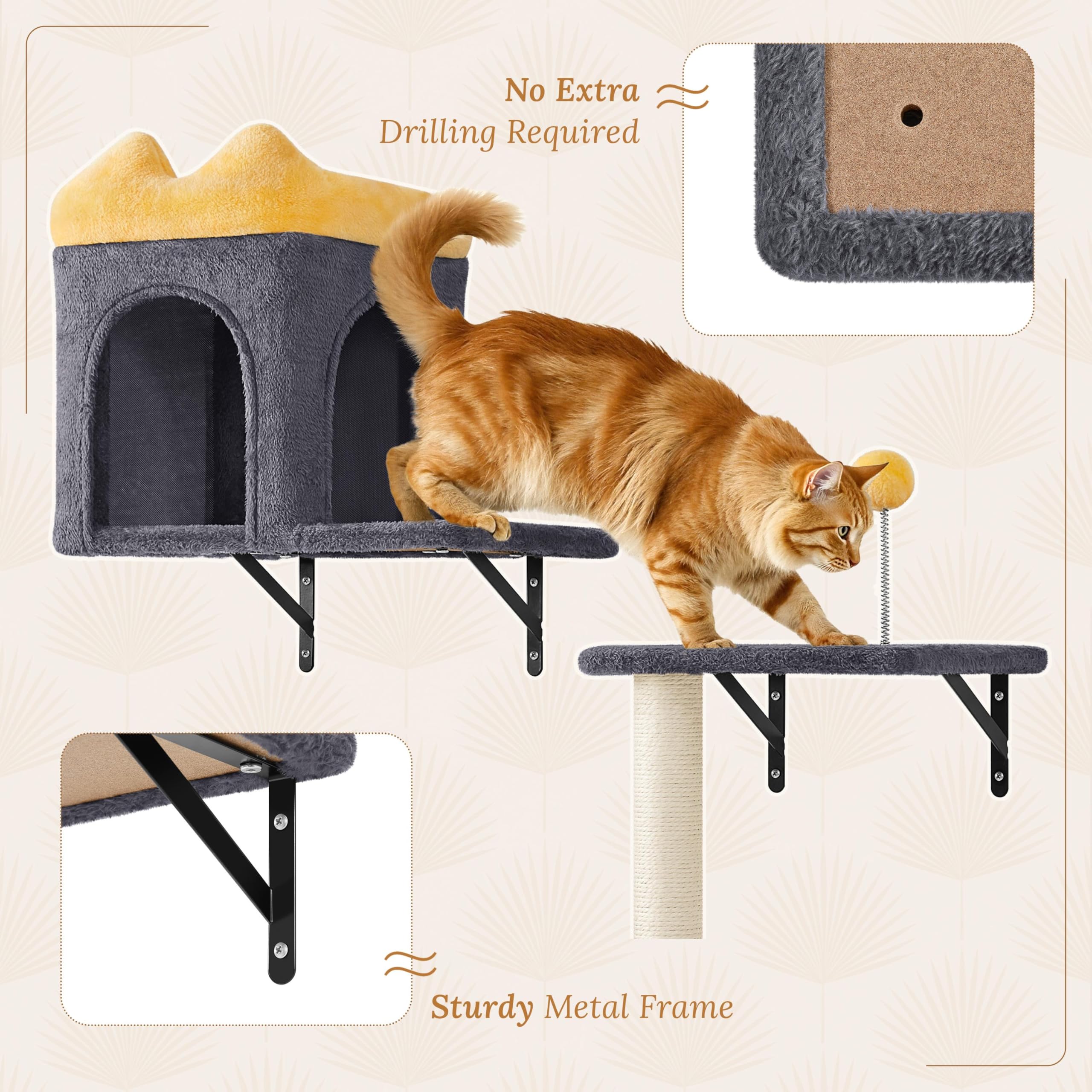 No Extra
Drilling Required

Sturdy Metal Frame