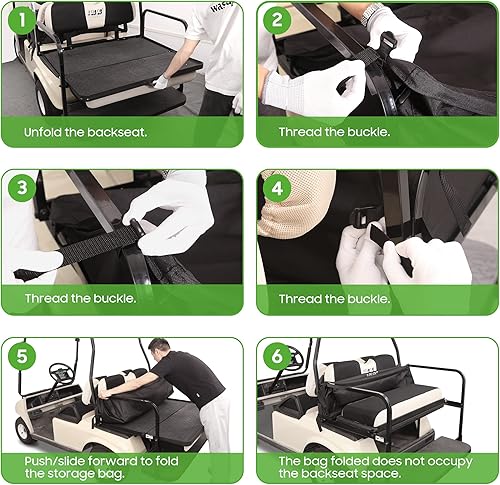 1

Unfold the backseat.

2

Thread the buckle.

3

Thread the buckle.

4

Thread the buckle.

5

Push/slide forward to fold the storage bag.

6

The bag folded does not occupy the backseat space.