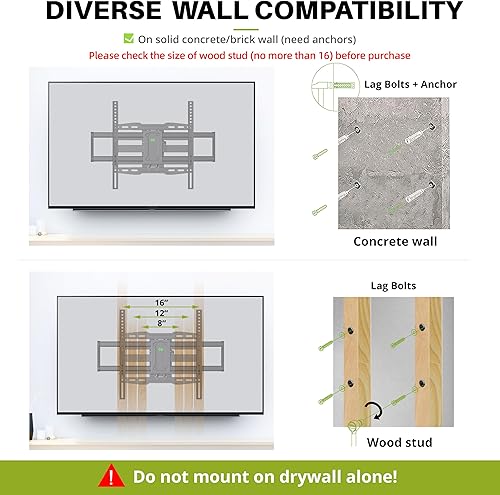 DIVERSE WALL COMPATIBILITY

On solid concrete/brick wall (need anchors)

Please check the size of wood stud (no more than 16) before purchase

Lag Bolts + Anchor

Concrete wall

16"
12"
8"

Lag Bolts

Wood stud

Do not mount on drywall alone!