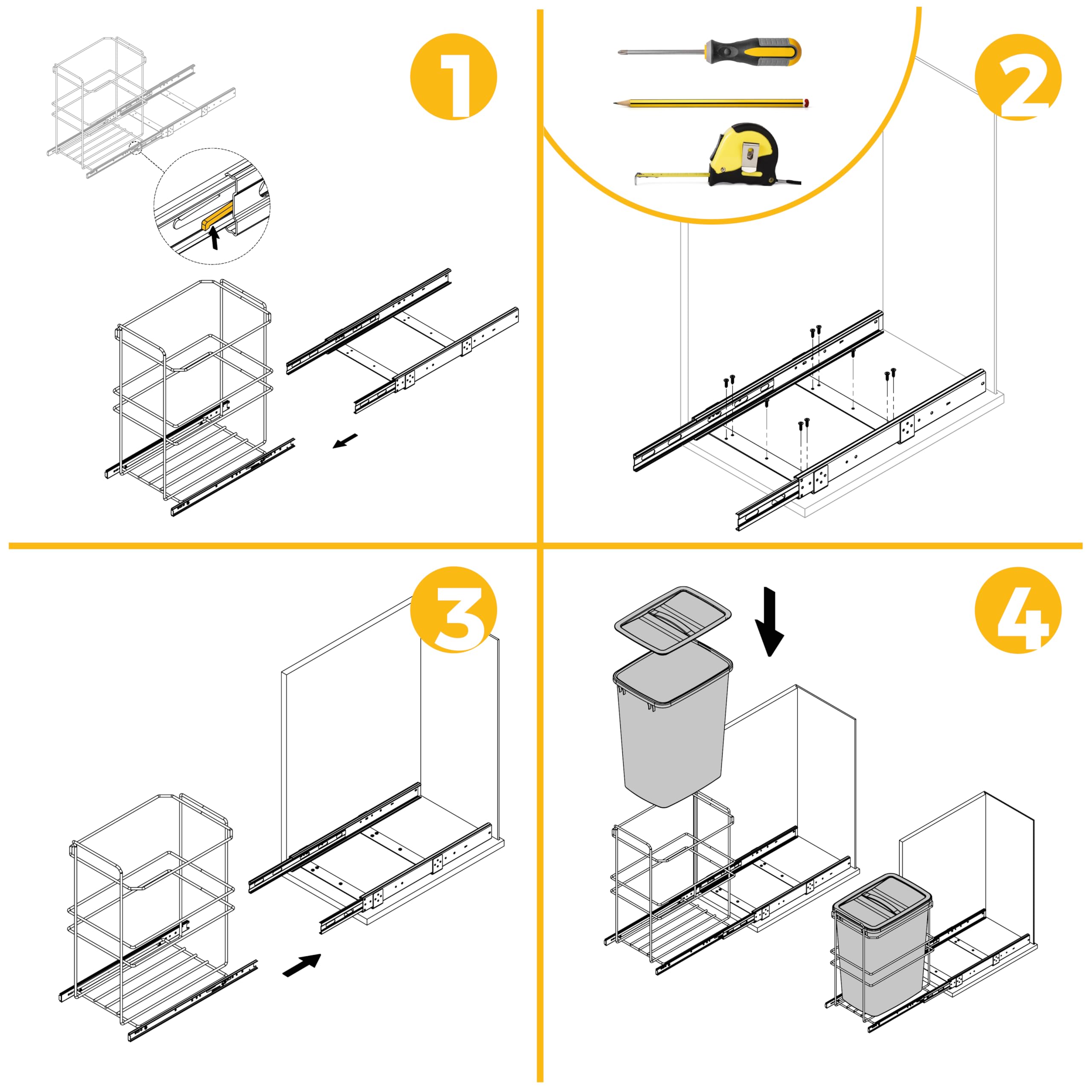 1

2

3

4