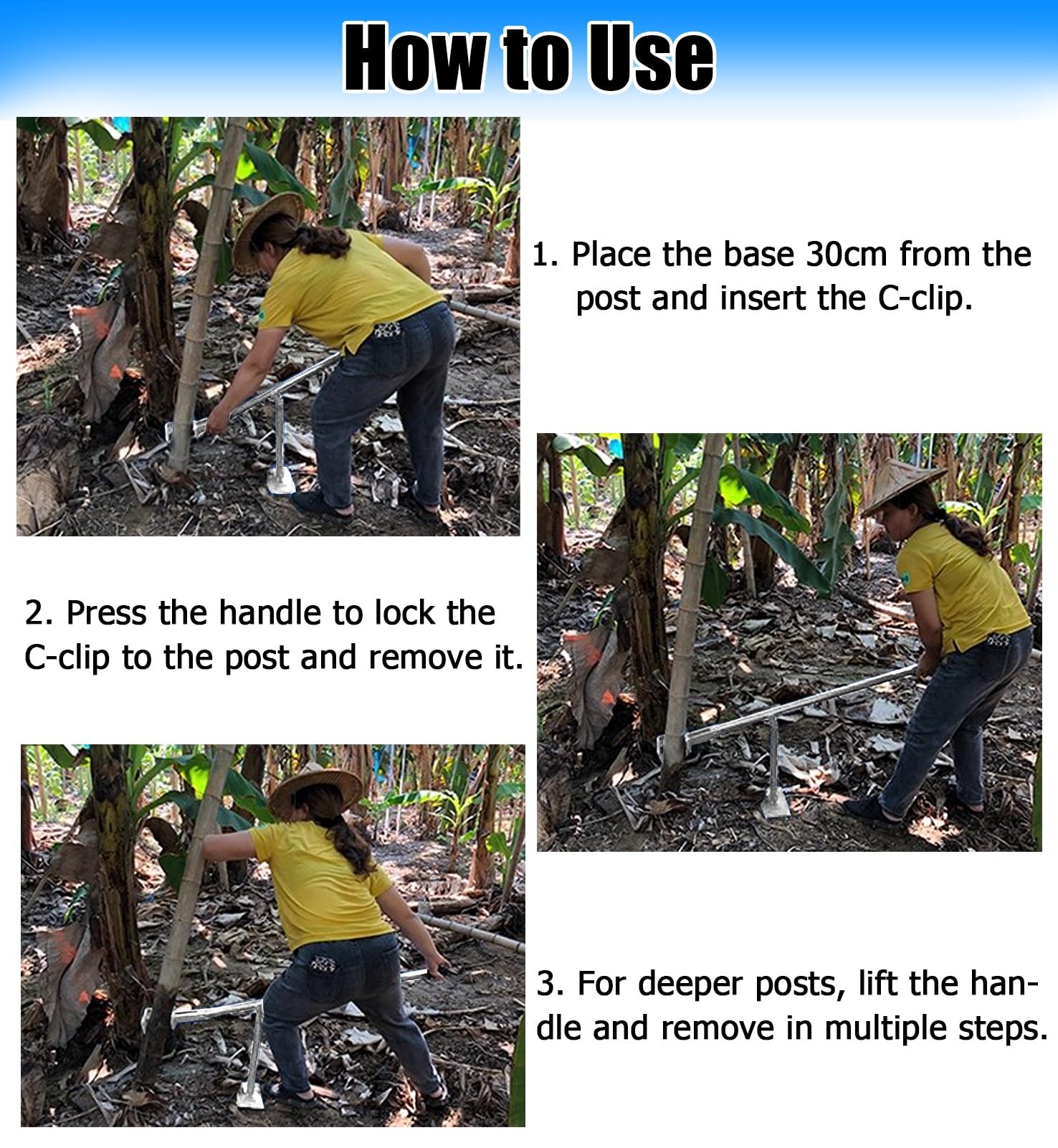 How to Use

1. Place the base 30cm from the post and insert the C-clip.

2. Press the handle to lock the C-clip to the post and remove it.

3. For deeper posts, lift the handle and remove in multiple steps.