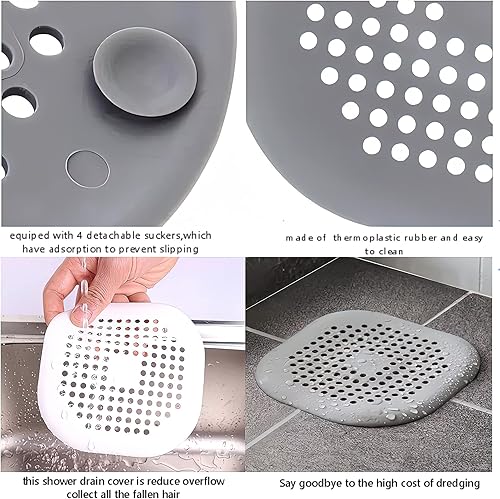 equiped with 4 detachable suckers,which have adsorption to prevent slipping

made of thermoplastic rubber and easy to clean

this shower drain cover is reduce overflow collect all the fallen hair

Say goodbye to the high cost of dredging