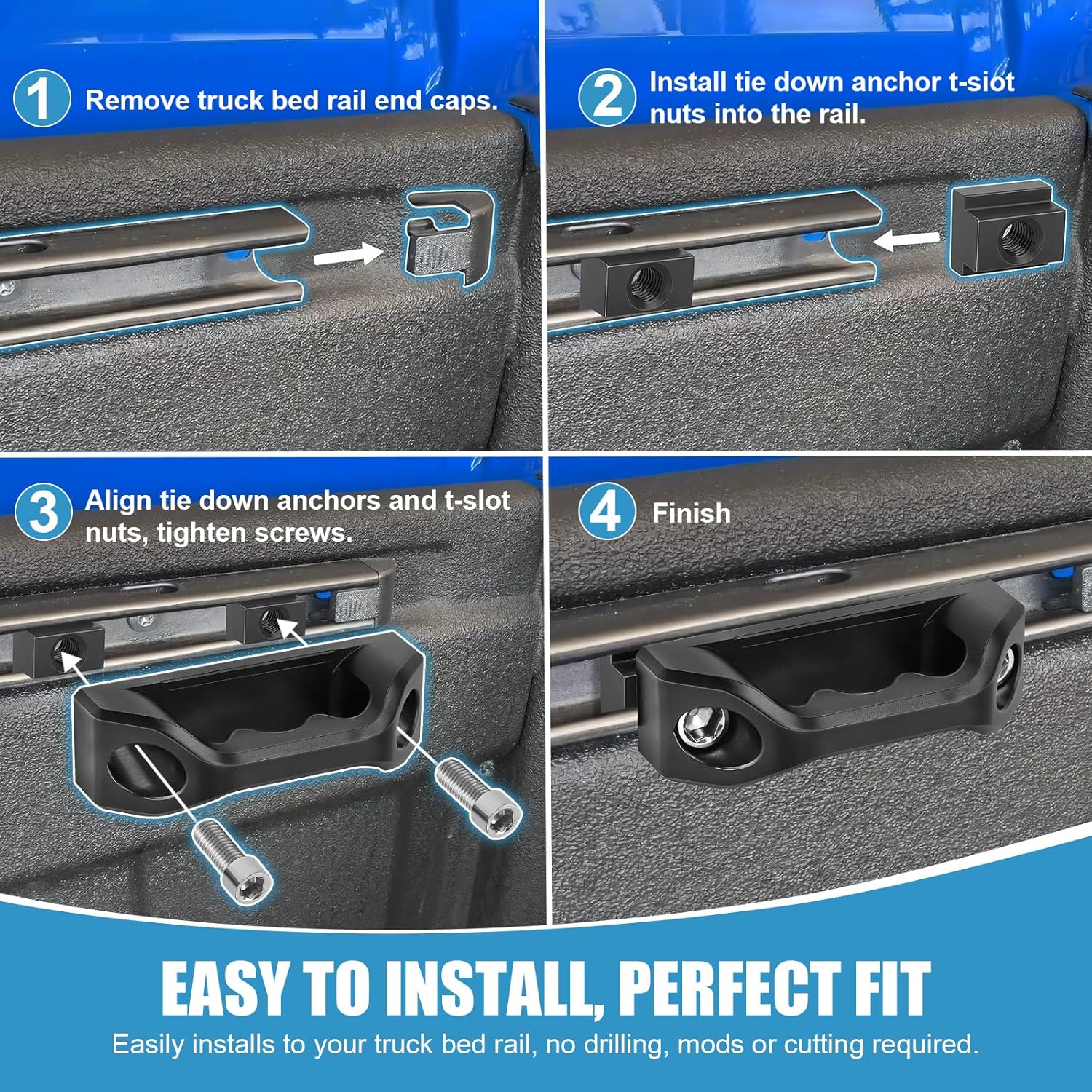 1 Remove truck bed rail end caps.

2 Install tie down anchor t-slot nuts into the rail.

3 Align tie down anchors and t-slot nuts, tighten screws.

4 Finish

EASY TO INSTALL, PERFECT FIT

Easily installs to your truck bed rail, no drilling, mods or cutting required.