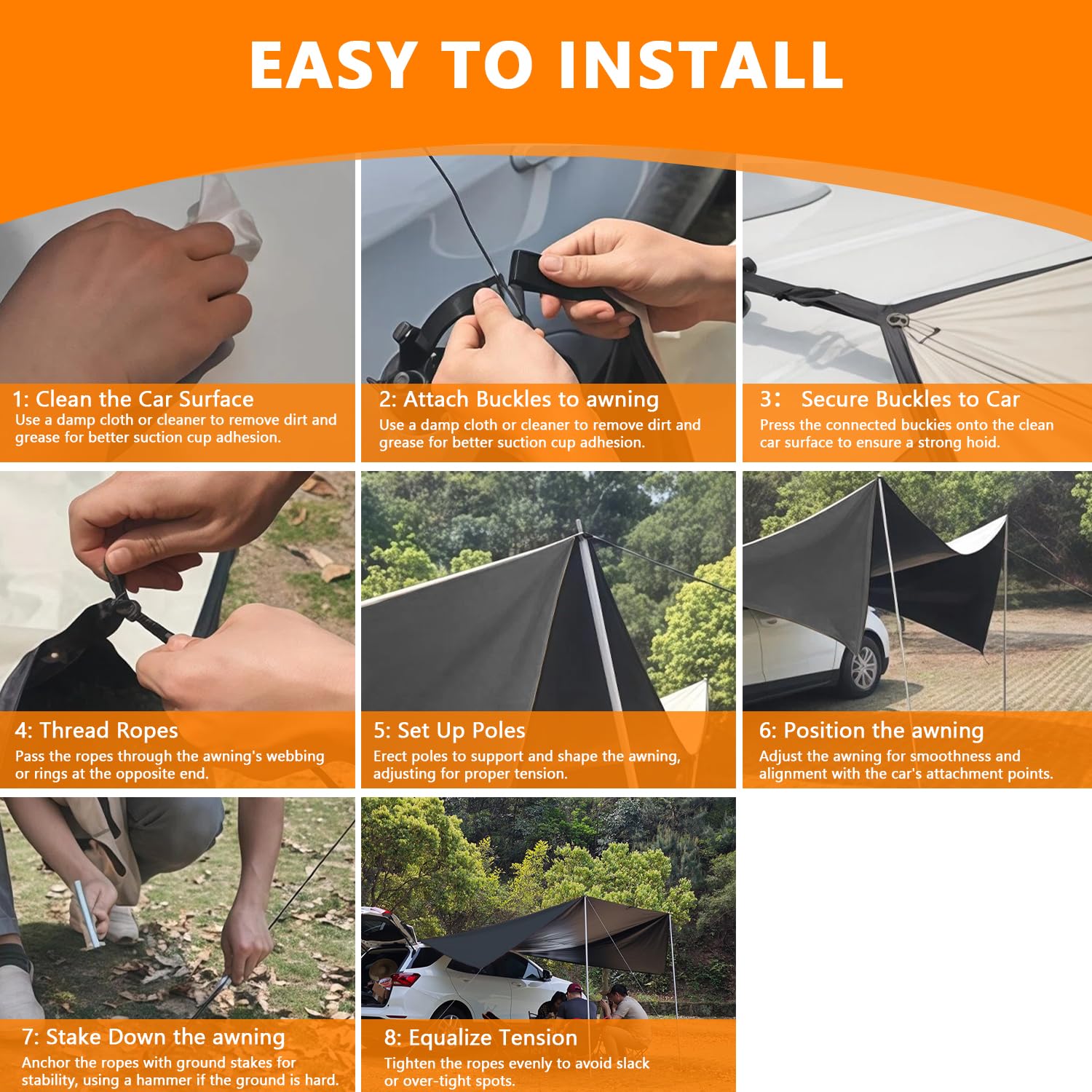 EASY TO INSTALL

1: Clean the Car Surface
Use a damp cloth or cleaner to remove dirt and grease for better suction cup adhesion.

2: Attach Buckles to awning
Use a damp cloth or cleaner to remove dirt and grease for better suction cup adhesion.

3: Secure Buckles to Car
Press the connected buckies onto the clean car surface to ensure a strong hoid.

4: Thread Ropes
Pass the ropes through the awning's webbing or rings at the opposite end.

5: Set Up Poles
Erect poles to support and shape the awning, adjusting for proper tension.

6: Position the awning
Adjust the awning for smoothness and alignment with the car's attachment points.

7: Stake Down the awning
Anchor the ropes with ground stakes for stability, using a hammer if the ground is hard.

8: Equalize Tension
Tighten the ropes evenly to avoid slack or over-tight spots.