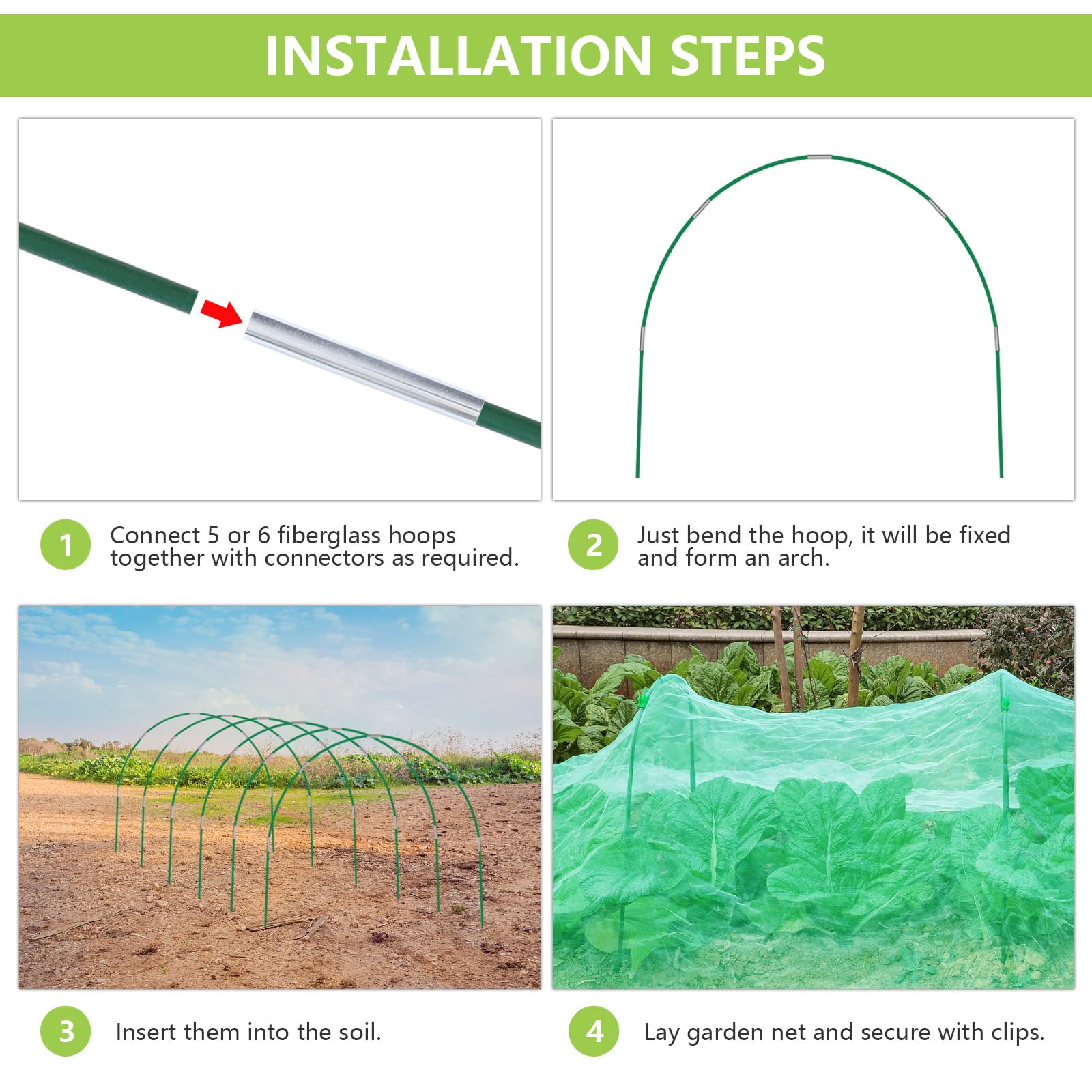 INSTALLATION STEPS

1 Connect 5 or 6 fiberglass hoops together with connectors as required.

2 Just bend the hoop, it will be fixed and form an arch.

3 Insert them into the soil.

4 Lay garden net and secure with clips.