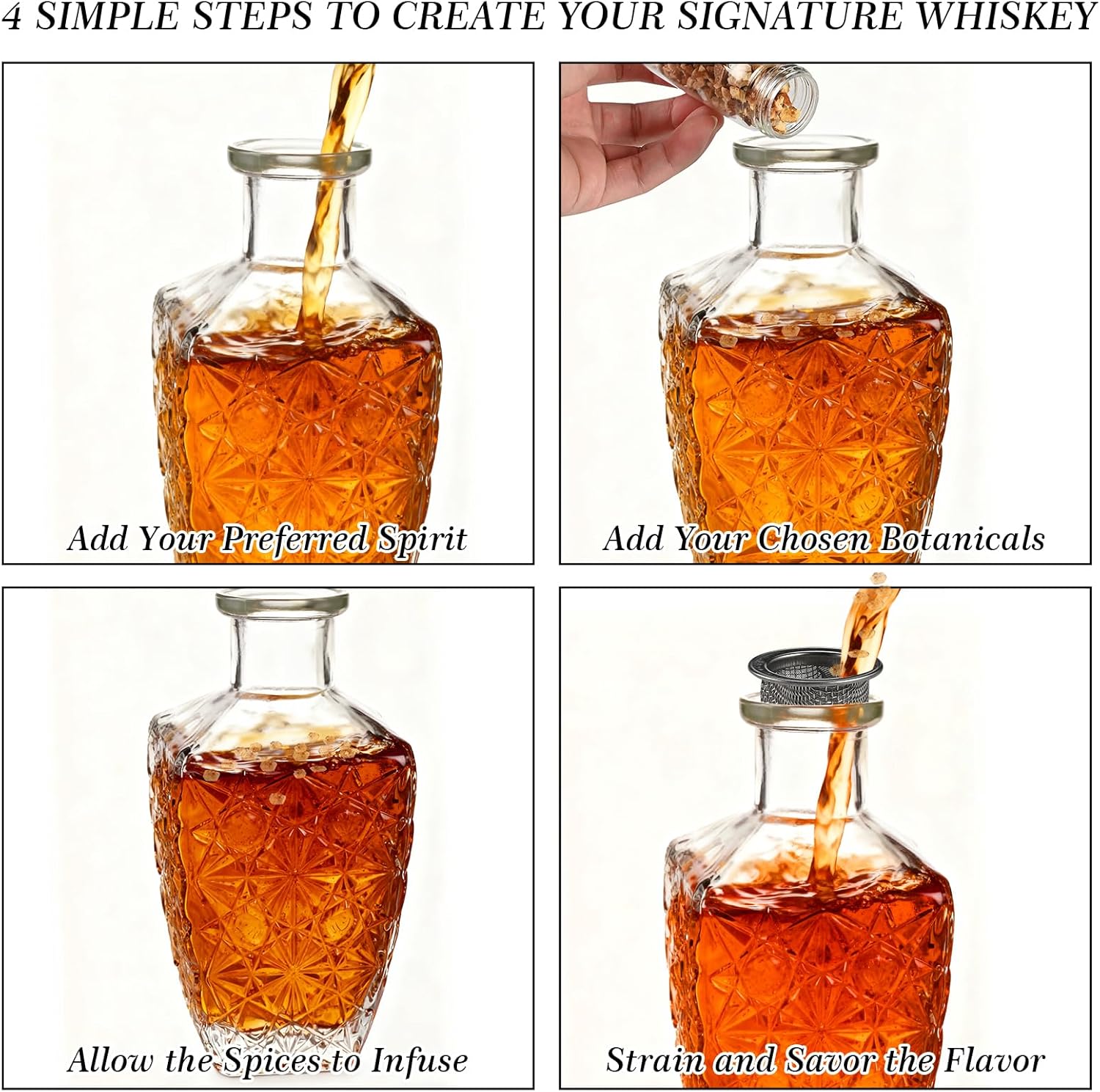 4 SIMPLE STEPS TO CREATE YOUR SIGNATURE WHISKEY

Add Your Preferred Spirit

Add Your Chosen Botanicals

Allow the Spices to Infuse

Strain and Savor the Flavor