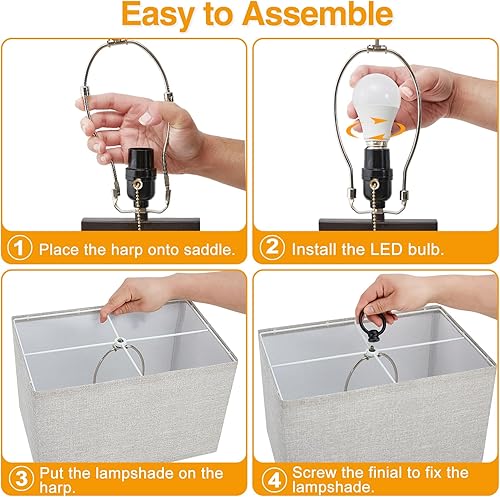 Easy to Assemble

1 Place the harp onto saddle.

2 Install the LED bulb.

3 Put the lampshade on the harp.

4 Screw the finial to fix the lampshade.