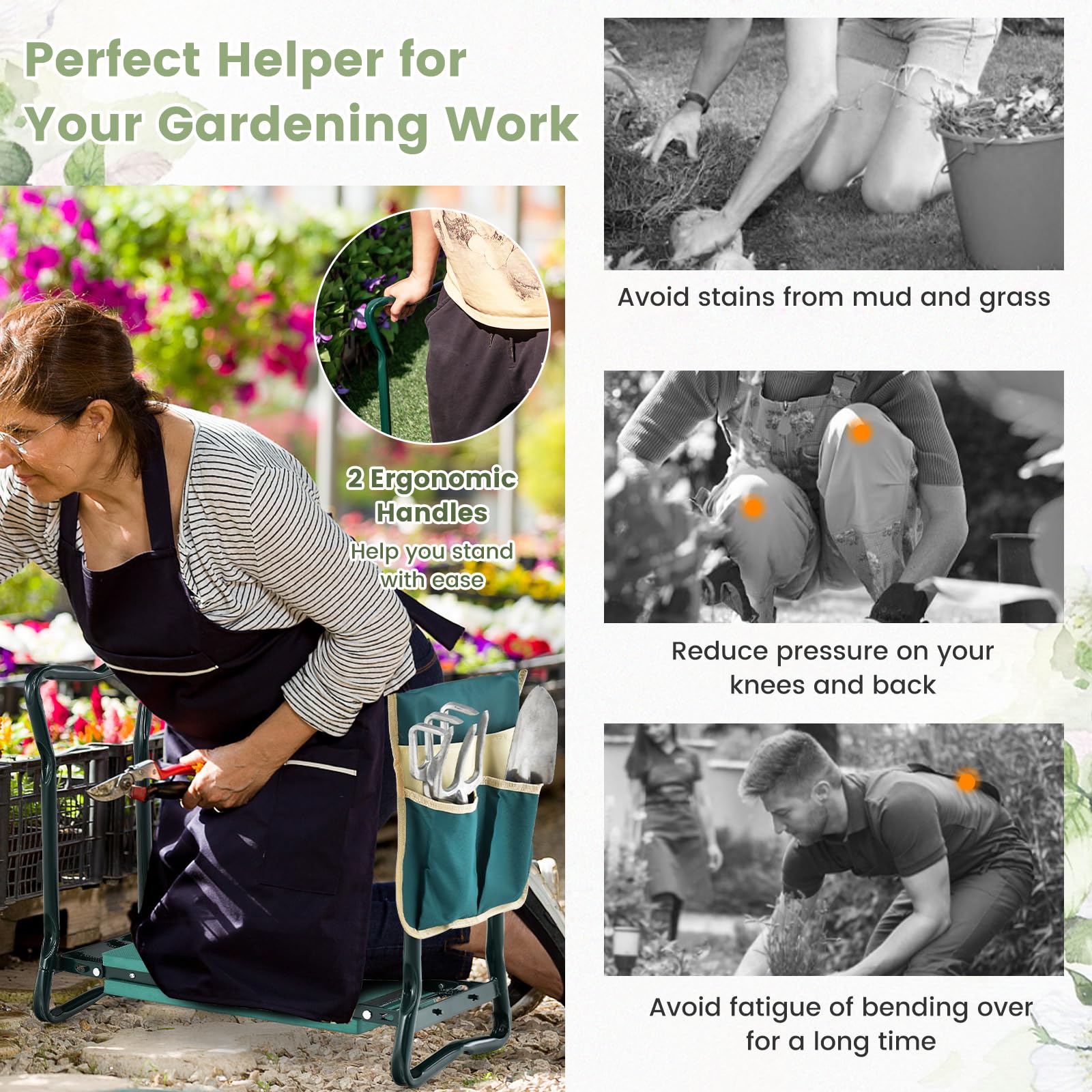 Perfect Helper for Your Gardening Work

2 Ergonomic Handles

Help you stand with ease

Avoid stains from mud and grass

Reduce pressure on your knees and back

Avoid fatigue of bending over for a long time