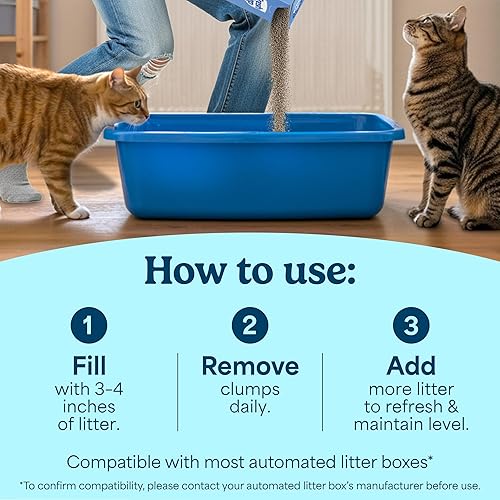 How to use:

1
Fill
with 3-4 inches of litter.

2
Remove
clumps daily.

3
Add
more litter to refresh & maintain level.

Compatible with most automated litter boxes*

*To confirm compatibility, please contact your automated litter box's manufacturer before use.