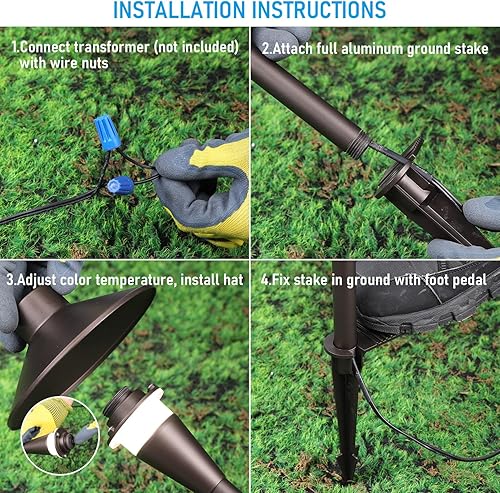 INSTALLATION INSTRUCTIONS

1.Connect transformer (not included) with wire nuts

2.Attach full aluminum ground stake

3.Adjust color temperature, install hat

4.Fix stake in ground with foot pedal