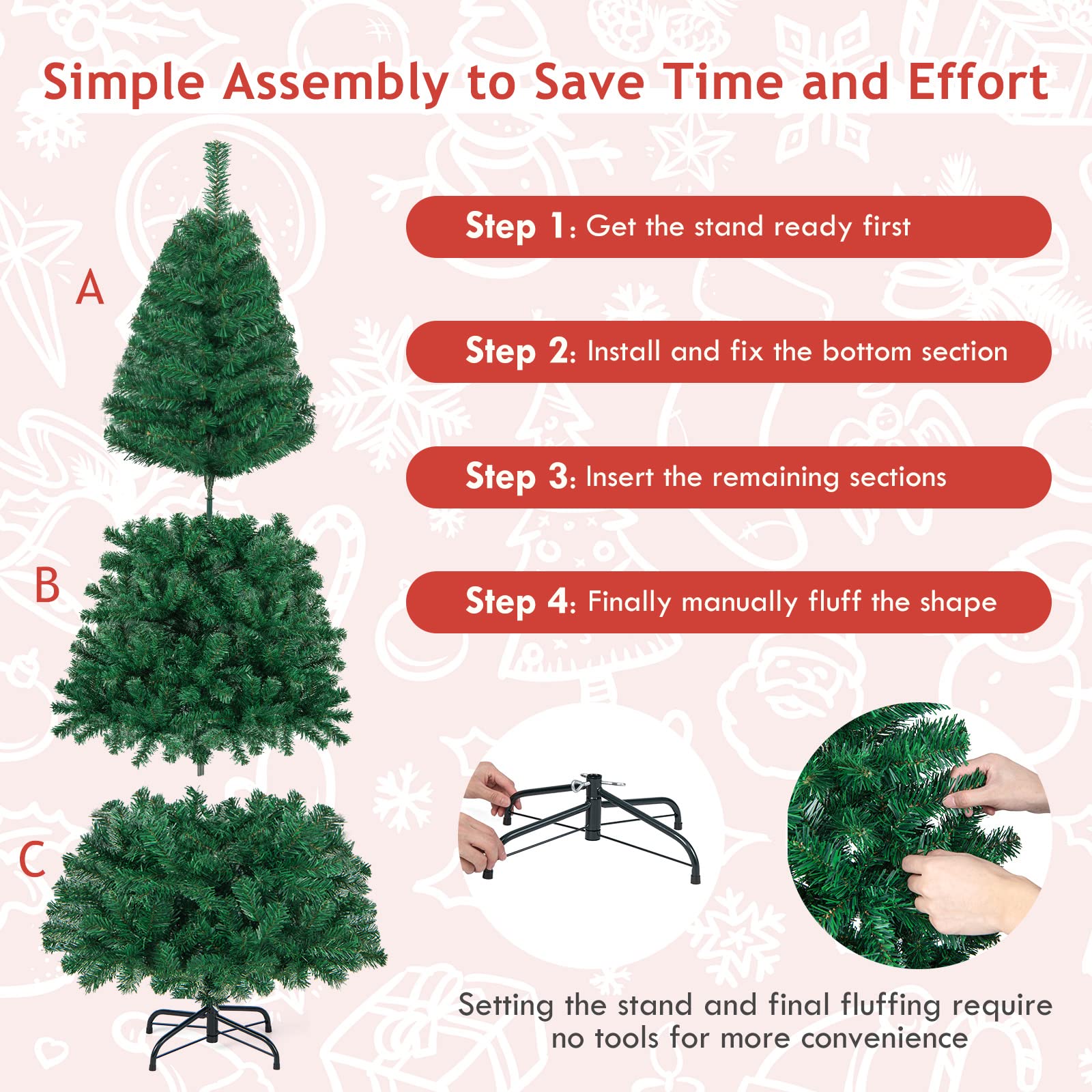 Simple Assembly to Save Time and Effort

A

B

C

Step 1: Get the stand ready first

Step 2: Install and fix the bottom section

Step 3: Insert the remaining sections

Step 4: Finally manually fluff the shape

Setting the stand and final fluffing require no tools for more convenience