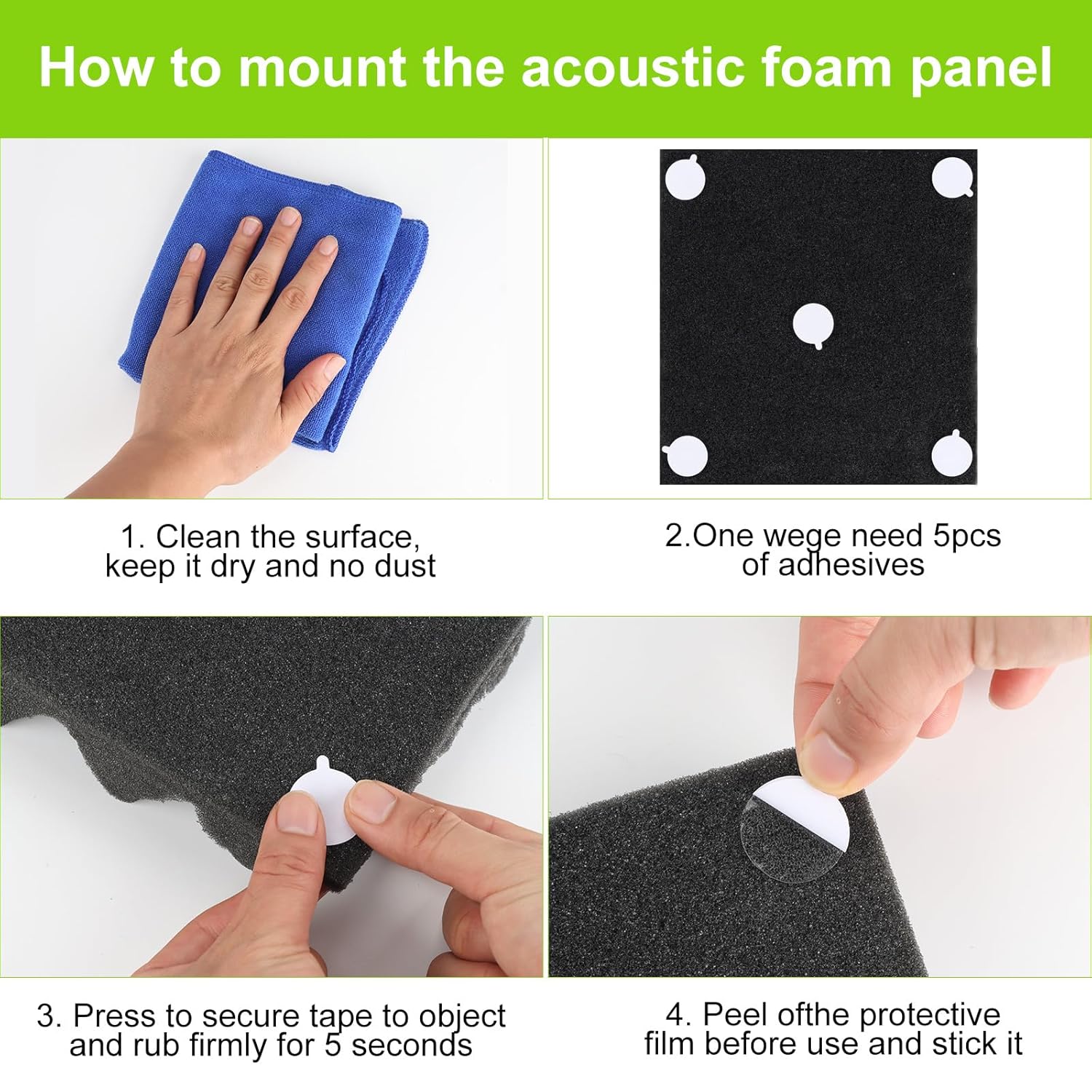 How to mount the acoustic foam panel

1. Clean the surface, keep it dry and no dust

2.One wege need 5pcs of adhesives

3. Press to secure tape to object and rub firmly for 5 seconds

4. Peel ofthe protective film before use and stick it