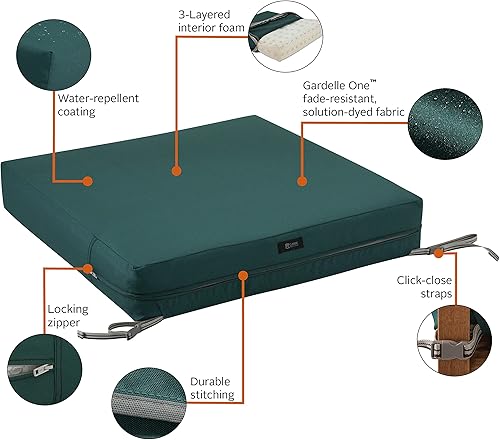 3-Layered interior foam

Water-repellent coating

Gardelle One™ fade-resistant, solution-dyed fabric

Click-close straps

Locking zipper

Durable stitching