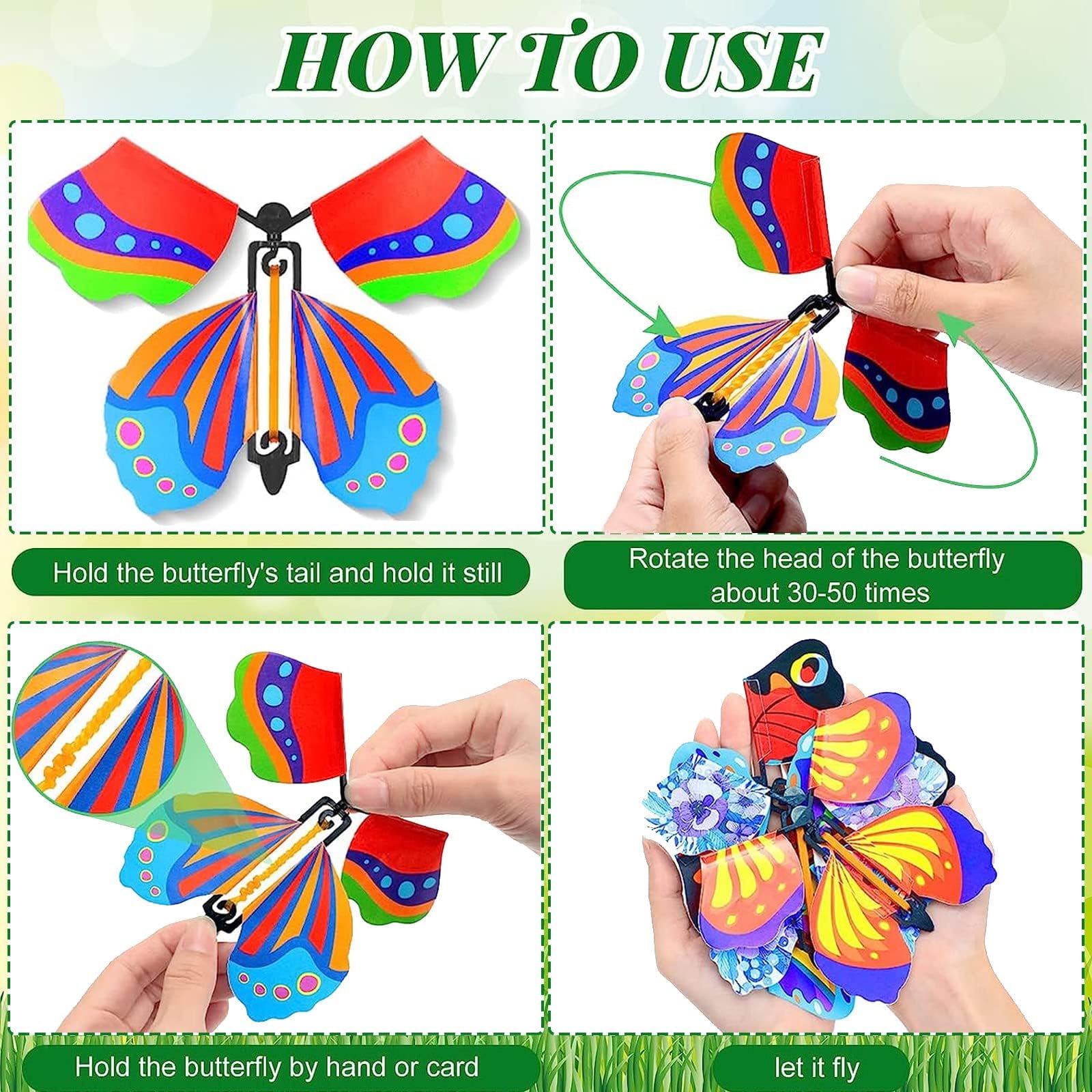 HOW TO USE

Hold the butterfly's tail and hold it still

Rotate the head of the butterfly about 30-50 times

Hold the butterfly by hand or card

let it fly