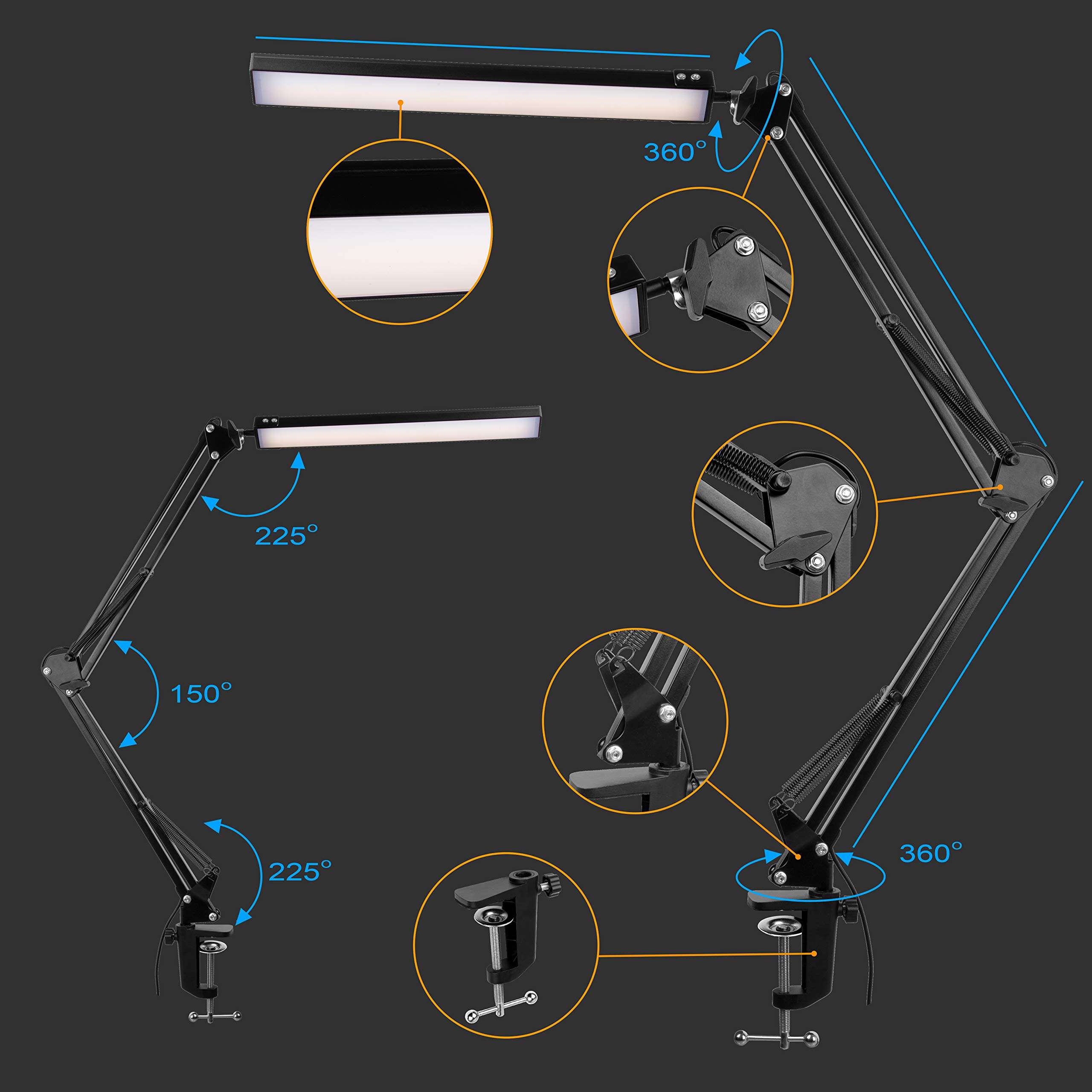 360°

225°

150°

225°

360°