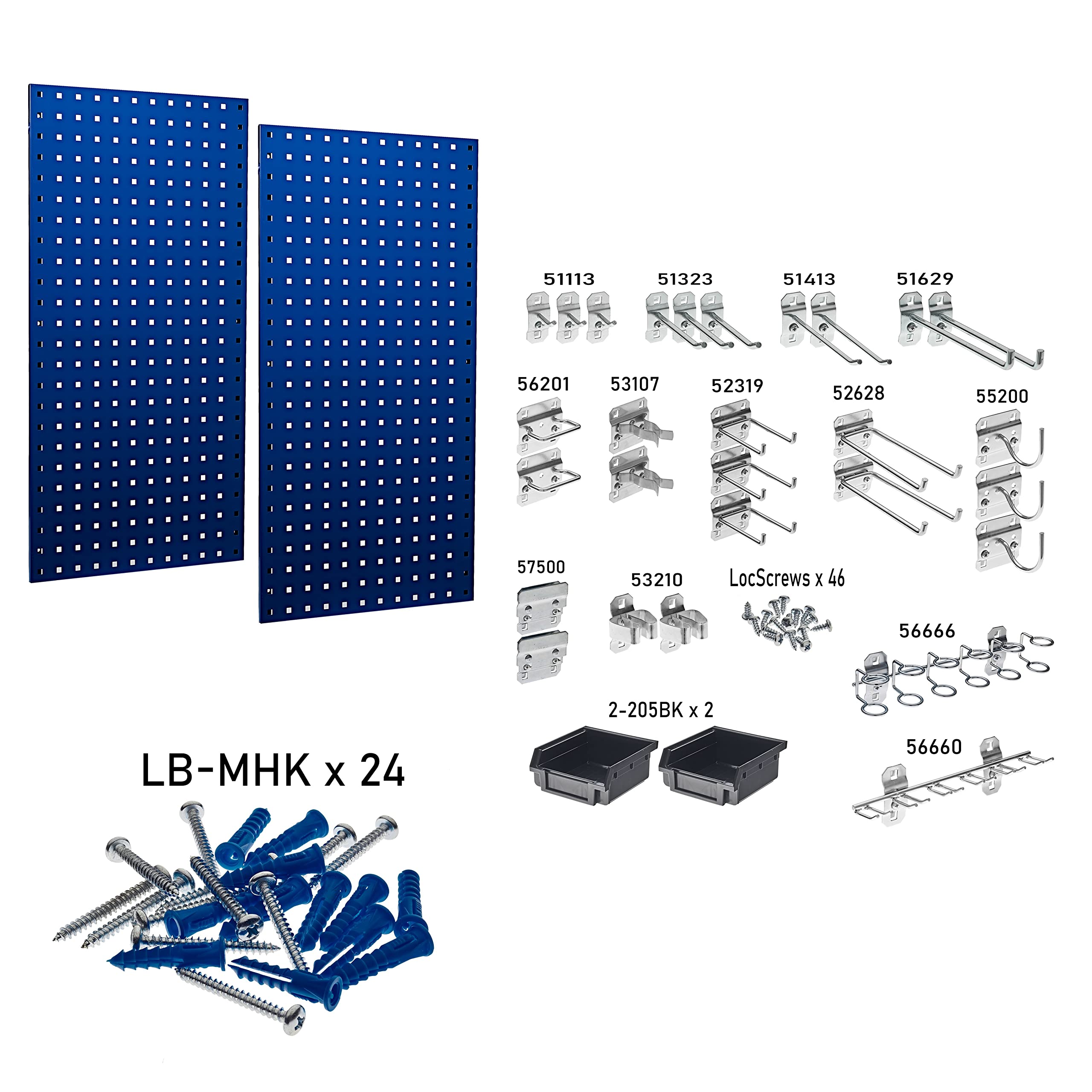 51113 51323 51413 51629

56201 53107 52319 52628 55200

57500 53210 LocScrews x 46

56666

2-205BK x 2

56660

LB-MHK x 24