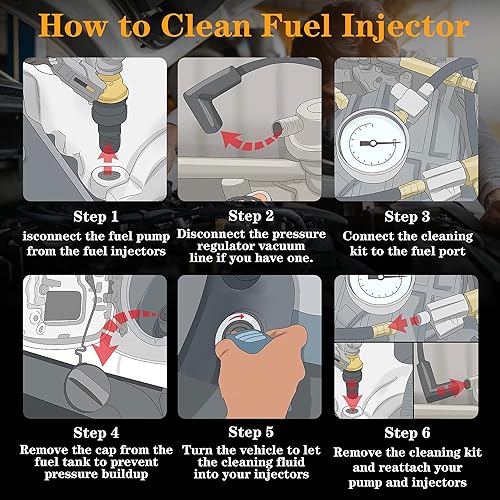 How to Clean Fuel Injector

Step 1
isconnect the fuel pump from the fuel injectors

Step 2
Disconnect the pressure regulator vacuum line if you have one.

Step 3
Connect the cleaning kit to the fuel port

Step 4
Remove the cap from the fuel tank to prevent pressure buildup

Step 5
Turn the vehicle to let the cleaning fluid into your injectors

Step 6
Remove the cleaning kit and reattach your pump and injectors