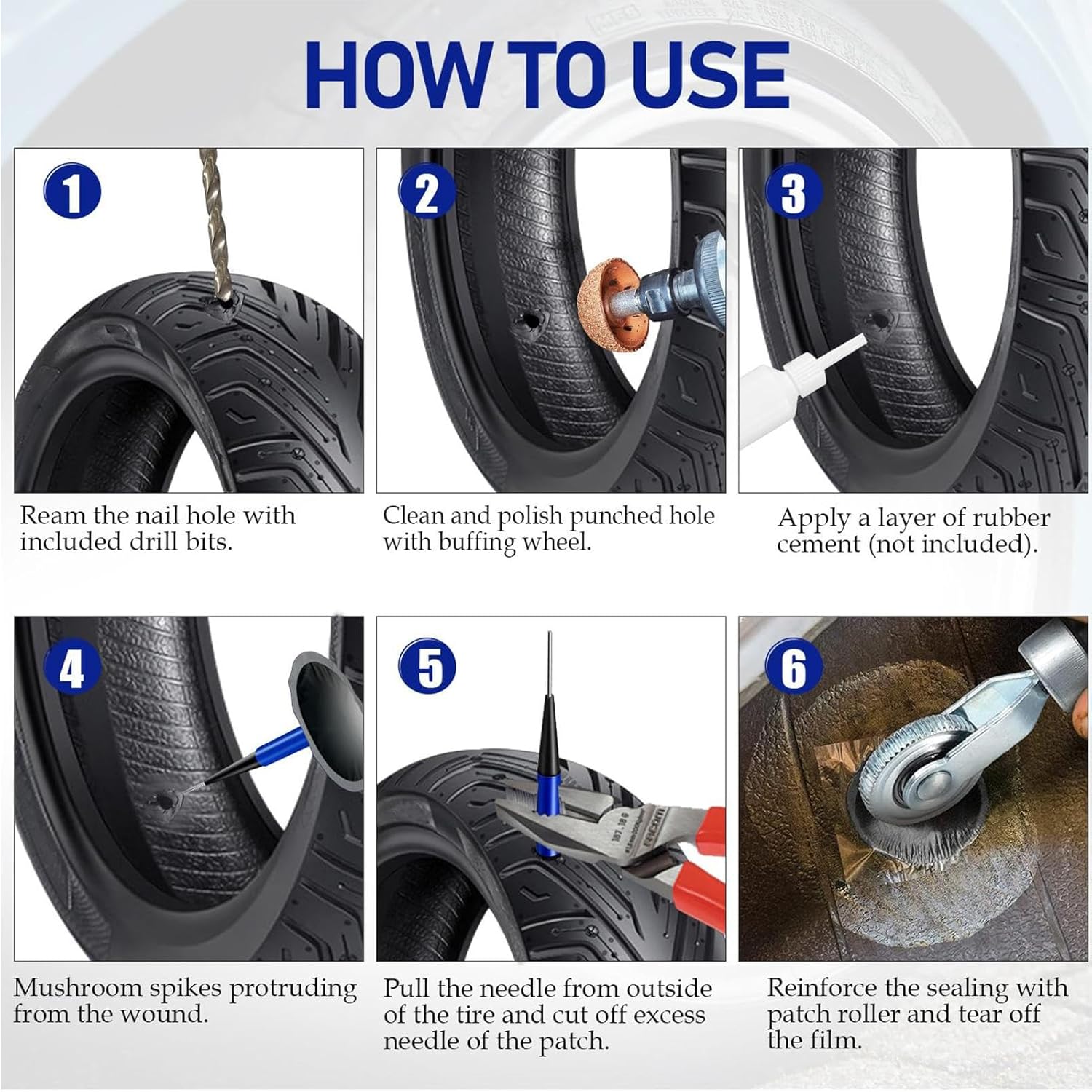 HOW TO USE

1

Ream the nail hole with included drill bits.

2

Clean and polish punched hole with buffing wheel.

3

Apply a layer of rubber cement (not included).

4

Mushroom spikes protruding from the wound.

5

Pull the needle from outside of the tire and cut off excess needle of the patch.

6

Reinforce the sealing with patch roller and tear off the film.