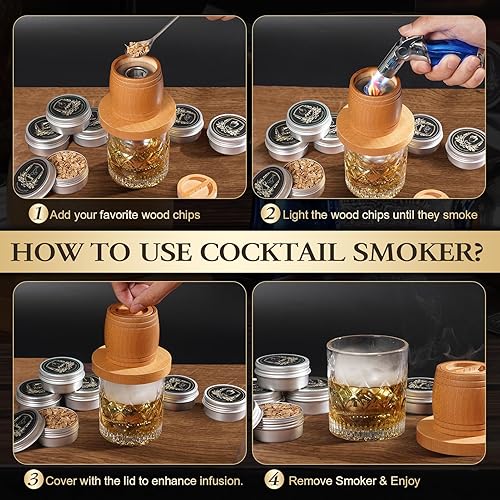 1 Add your favorite wood chips

2 Light the wood chips until they smoke

HOW TO USE COCKTAIL SMOKER?

3 Cover with the lid to enhance infusion.

4 Remove Smoker & Enjoy