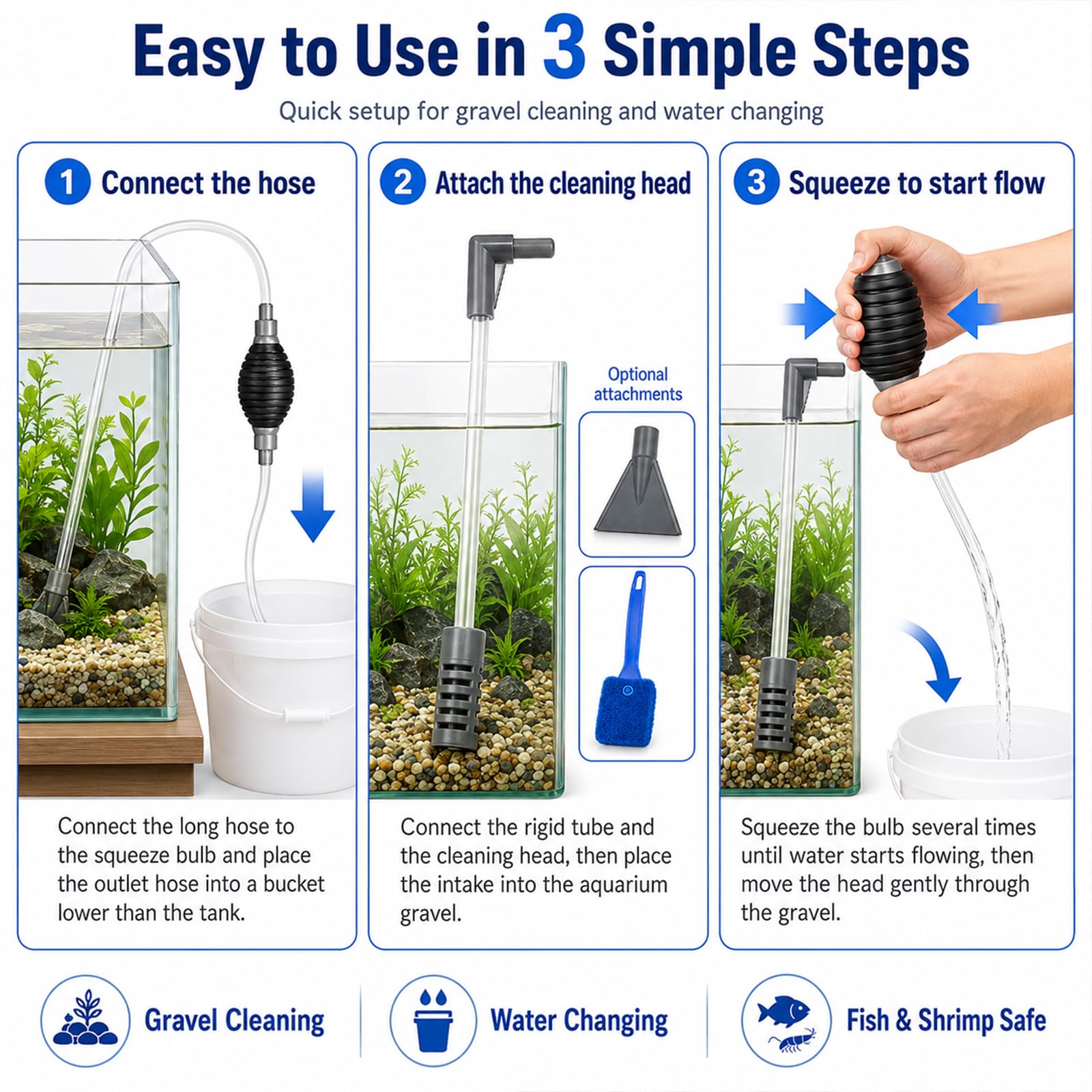 Easy to Use in 3 Simple Steps

Quick setup for gravel cleaning and water changing

1 Connect the hose

Connect the long hose to the squeeze bulb and place the outlet hose into a bucket lower than the tank.

2 Attach the cleaning head

Optional attachments

Connect the rigid tube and the cleaning head, then place the intake into the aquarium gravel.

3 Squeeze to start flow

Squeeze the bulb several times until water starts flowing, then move the head gently through the gravel.

Gravel Cleaning

Water Changing

Fish & Shrimp Safe