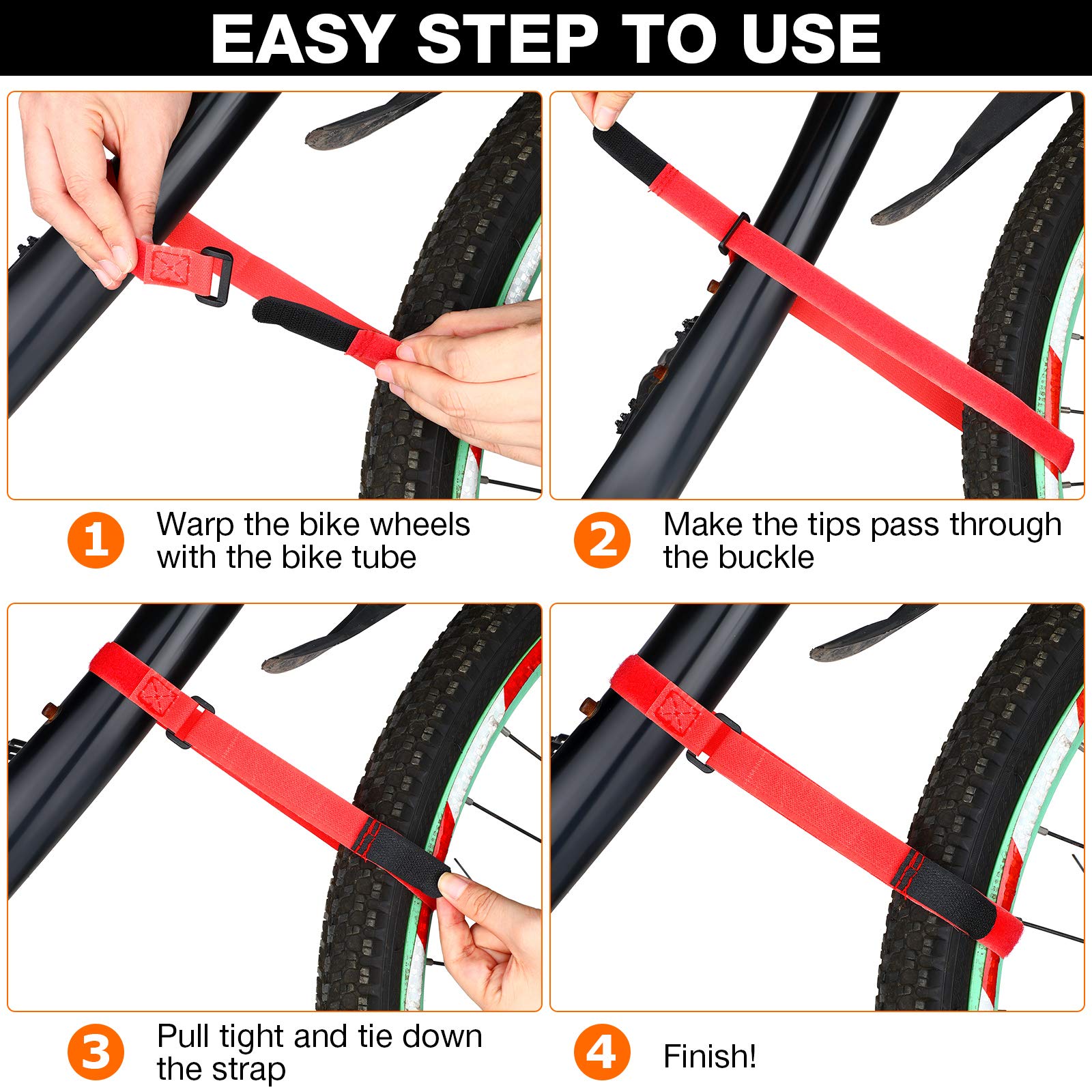 EASY STEP TO USE

1 Warp the bike wheels with the bike tube

2 Make the tips pass through the buckle

3 Pull tight and tie down the strap

4 Finish!