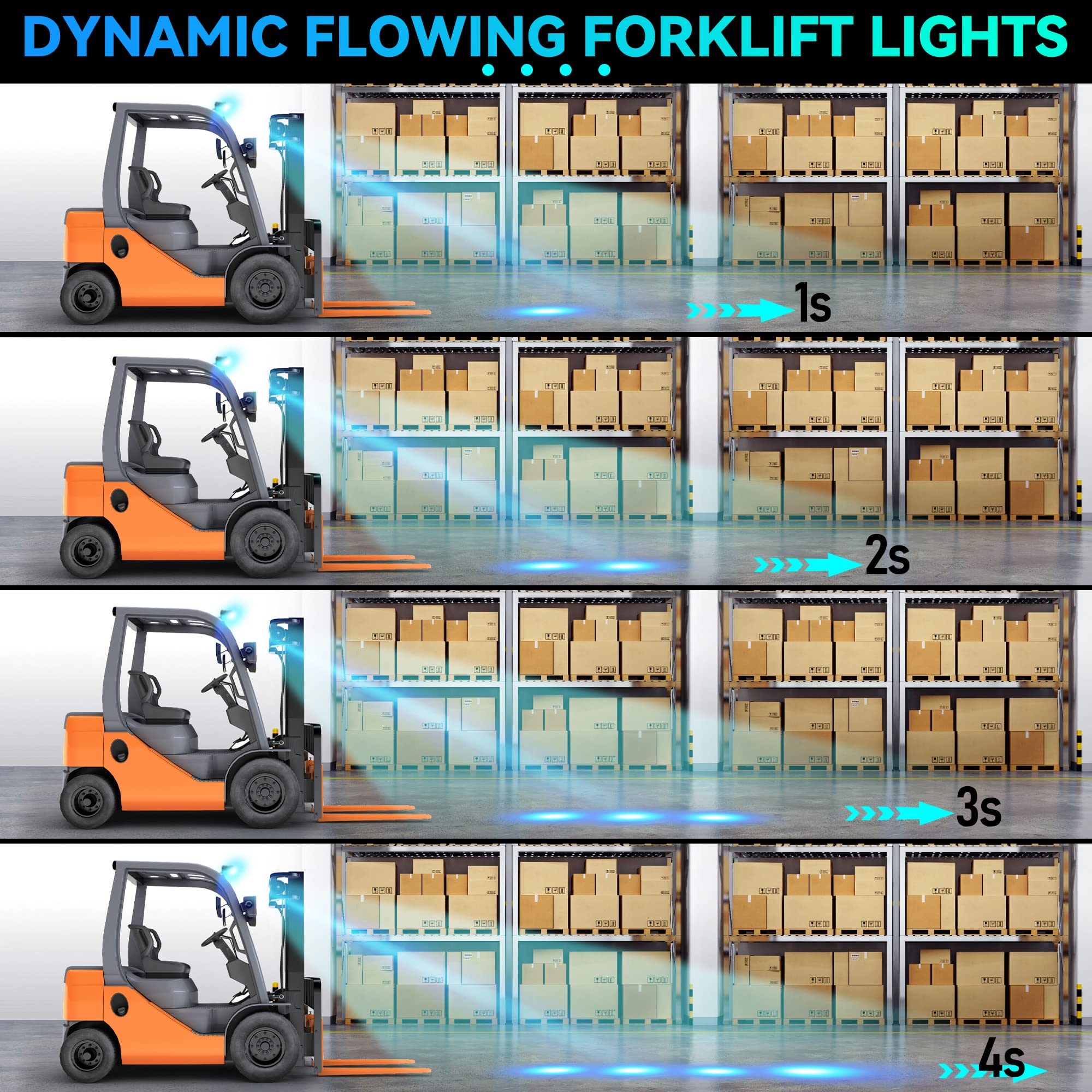 DYNAMIC FLOWING FORKLIFT LIGHTS

1s

2s

3s

4s