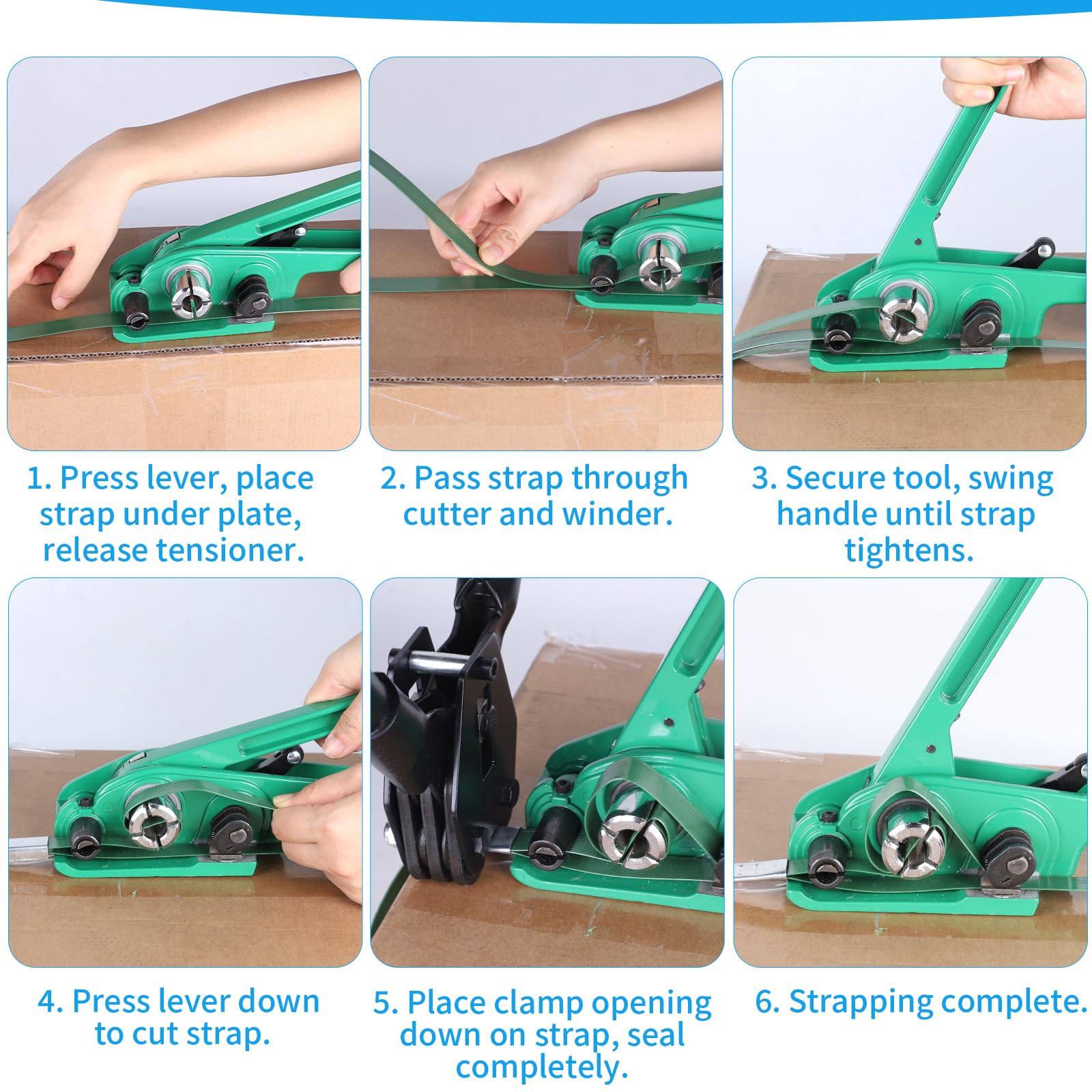 1. Press lever, place strap under plate, release tensioner.

2. Pass strap through cutter and winder.

3. Secure tool, swing handle until strap tightens.

4. Press lever down to cut strap.

5. Place clamp opening down on strap, seal completely.

6. Strapping complete.