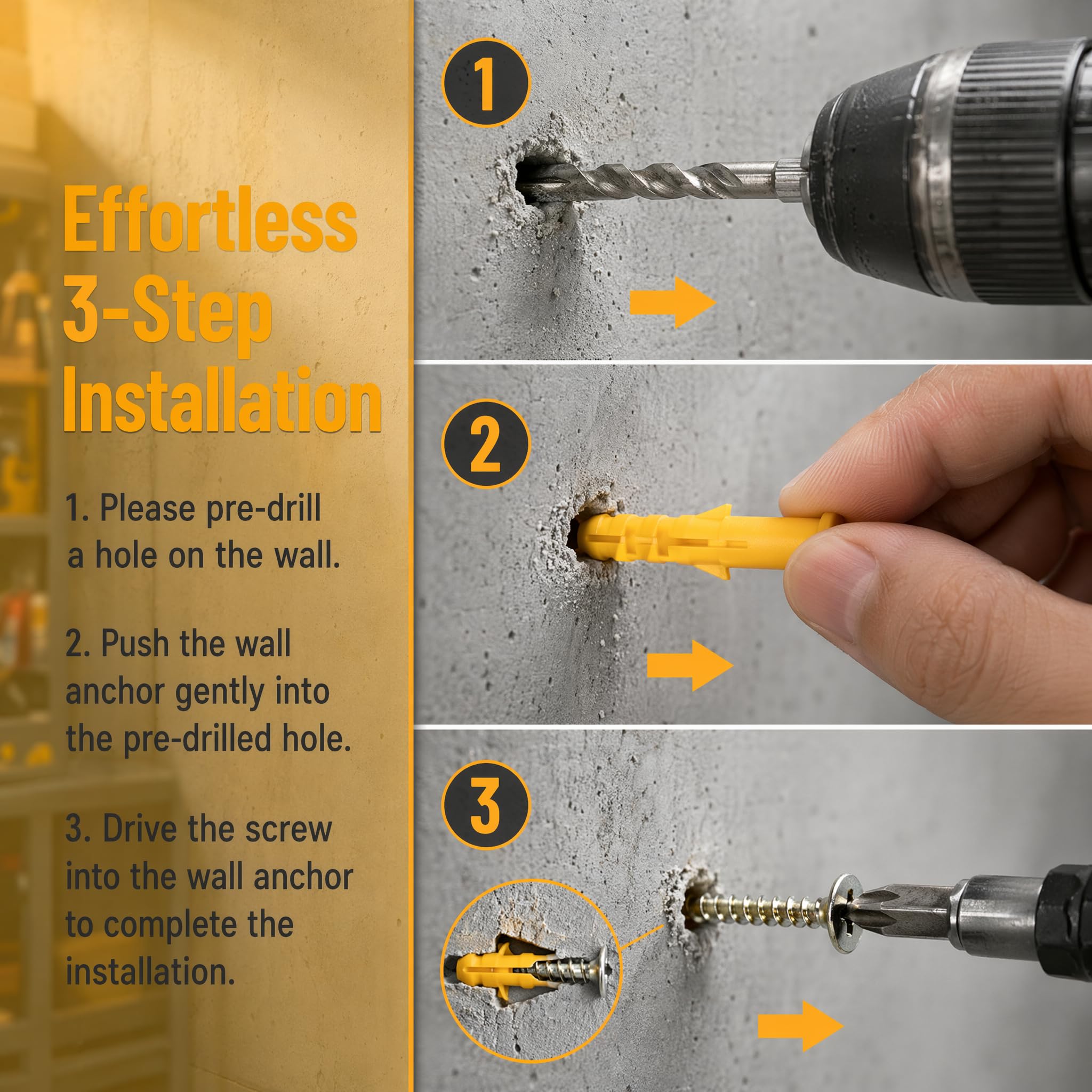 Effortless 3-Step Installation

1. Please pre-drill a hole on the wall.

2. Push the wall anchor gently into the pre-drilled hole.

3. Drive the screw into the wall anchor to complete the installation.

1

2

3