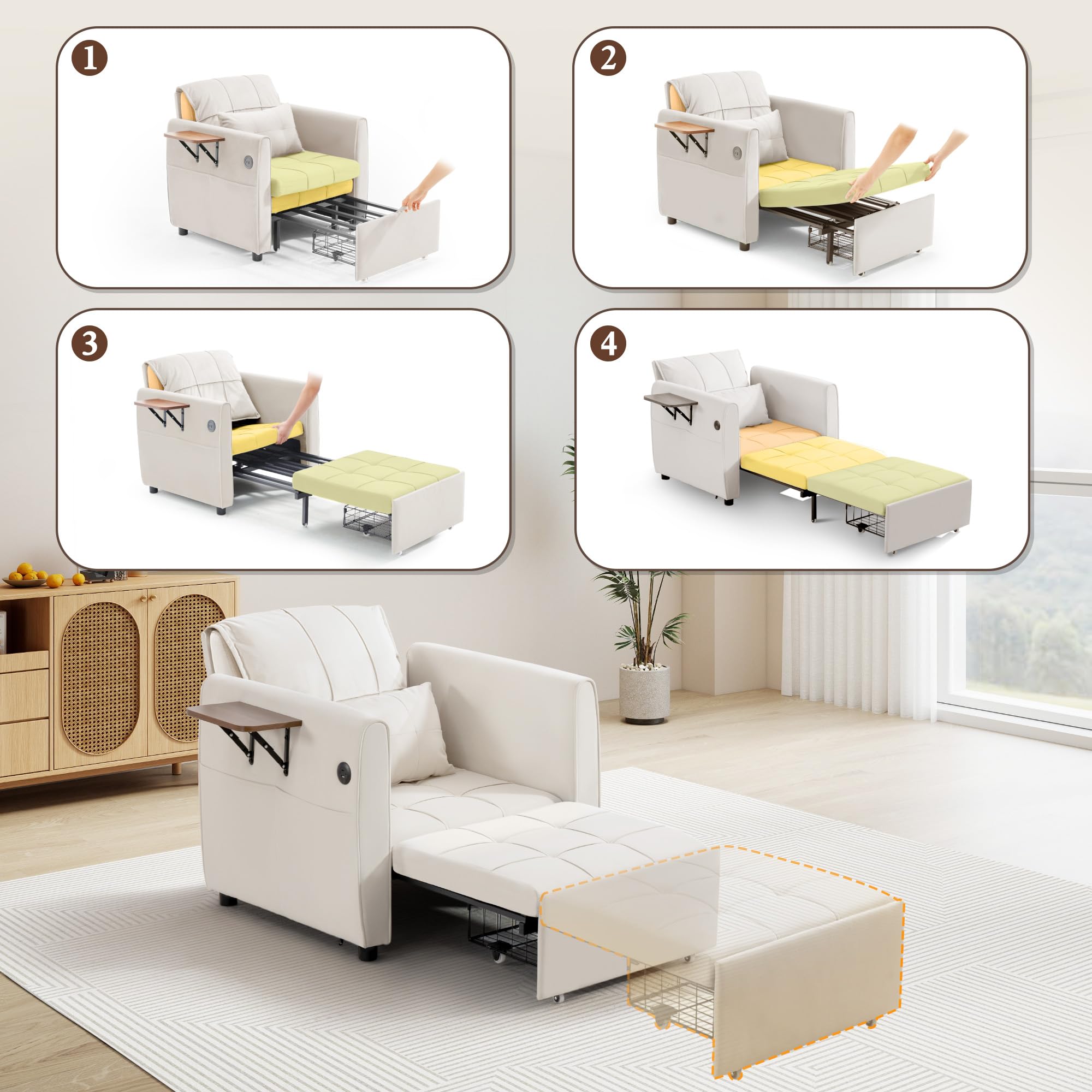 1

2

3

4