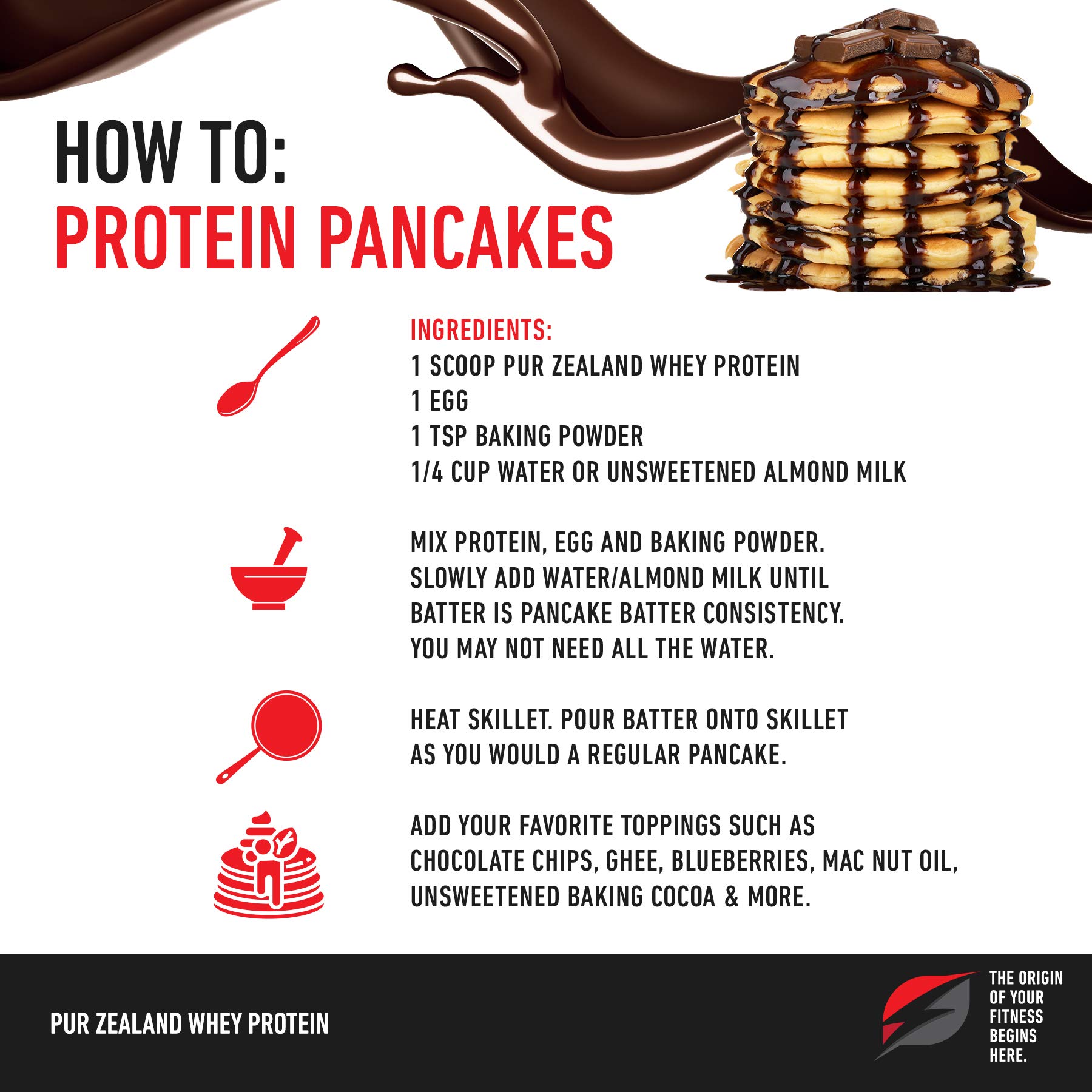 HOW TO:
PROTEIN PANCAKES

INGREDIENTS:
1 SCOOP PUR ZEALAND WHEY PROTEIN
1 EGG
1 TSP BAKING POWDER
1/4 CUP WATER OR UNSWEETENED ALMOND MILK

MIX PROTEIN, EGG AND BAKING POWDER. SLOWLY ADD WATER/ALMOND MILK UNTIL BATTER IS PANCAKE BATTER CONSISTENCY. YOU MAY NOT NEED ALL THE WATER.

HEAT SKILLET. POUR BATTER ONTO SKILLET AS YOU WOULD A REGULAR PANCAKE.

ADD YOUR FAVORITE TOPPINGS SUCH AS CHOCOLATE CHIPS, GHEE, BLUEBERRIES, MAC NUT OIL, UNSWEETENED BAKING COCOA & MORE.

PUR ZEALAND WHEY PROTEIN

THE ORIGIN OF YOUR FITNESS BEGINS HERE.