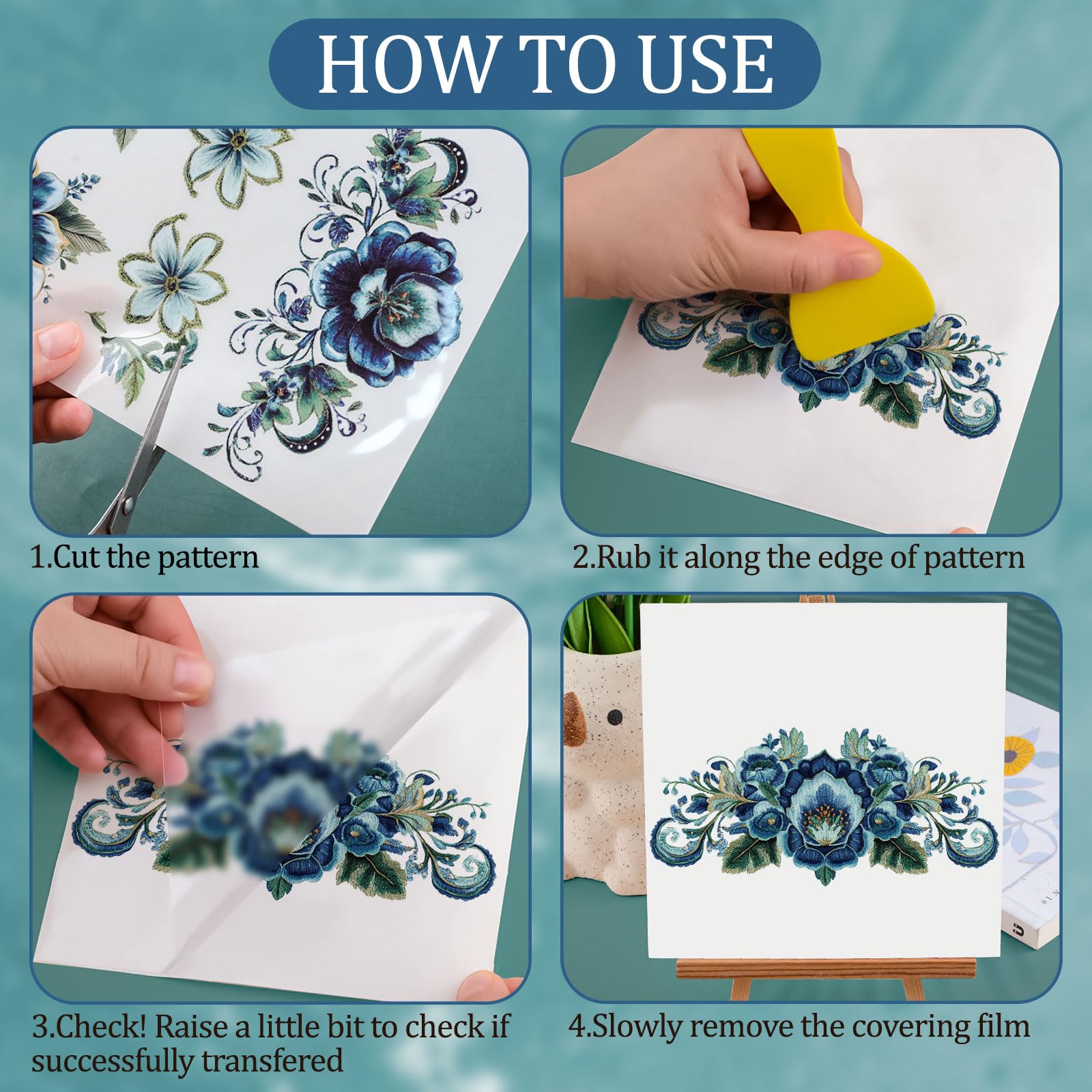 HOW TO USE

1.Cut the pattern

2.Rub it along the edge of pattern

3.Check! Raise a little bit to check if successfully transfered

4.Slowly remove the covering film