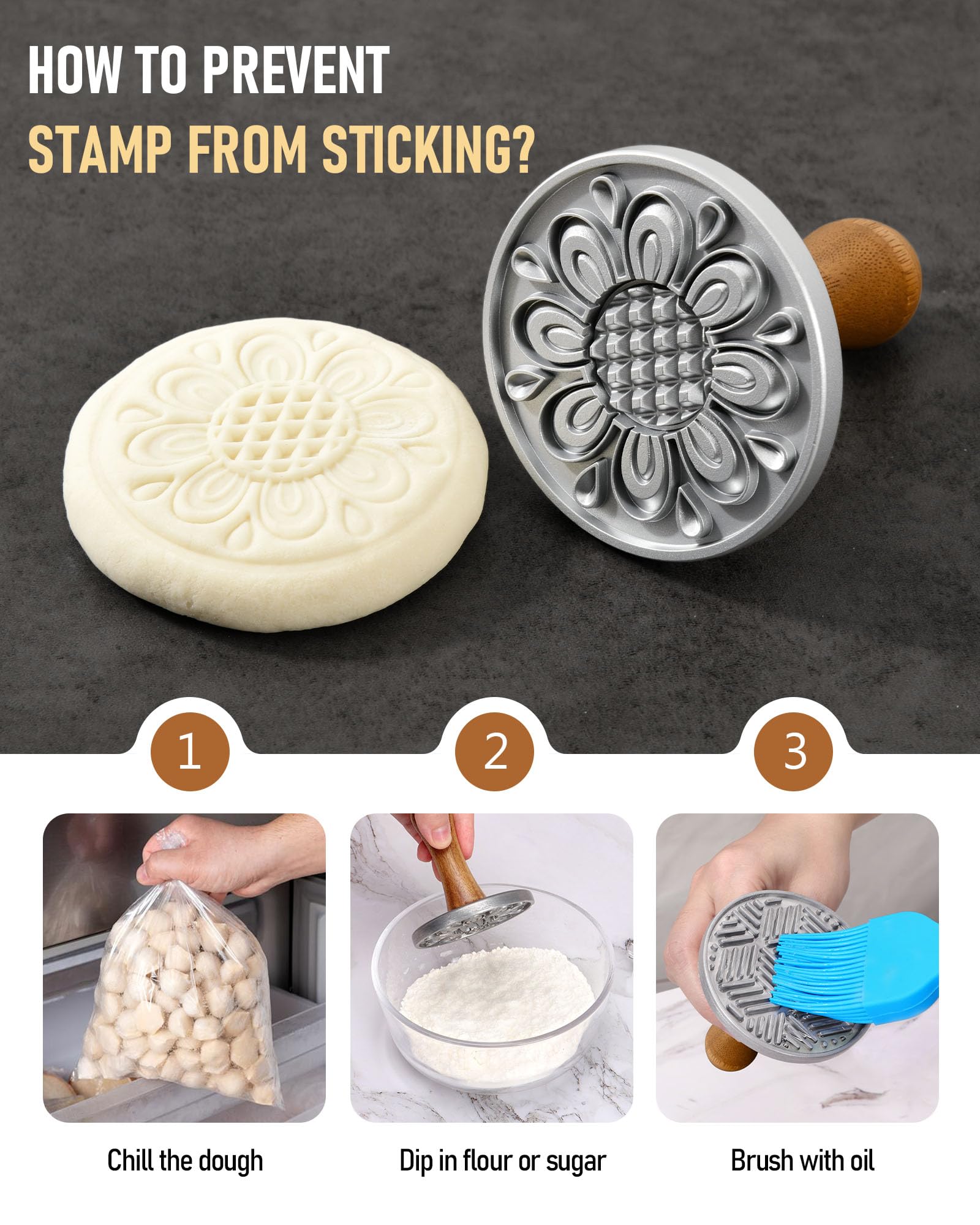 HOW TO PREVENT
STAMP FROM STICKING?

1

2

3

Chill the dough

Dip in flour or sugar

Brush with oil