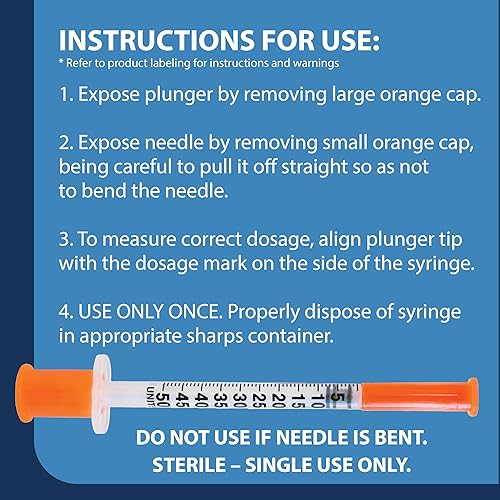 INSTRUCTIONS FOR USE:
* Refer to product labeling for instructions and warnings

1. Expose plunger by removing large orange cap.

2. Expose needle by removing small orange cap, being careful to pull it off straight so as not to bend the needle.

3. To measure correct dosage, align plunger tip with the dosage mark on the side of the syringe.

4. USE ONLY ONCE. Properly dispose of syringe in appropriate sharps container.

UNITS 50 45 40 35 30 25 20 15 10 5

DO NOT USE IF NEEDLE IS BENT.
STERILE – SINGLE USE ONLY.