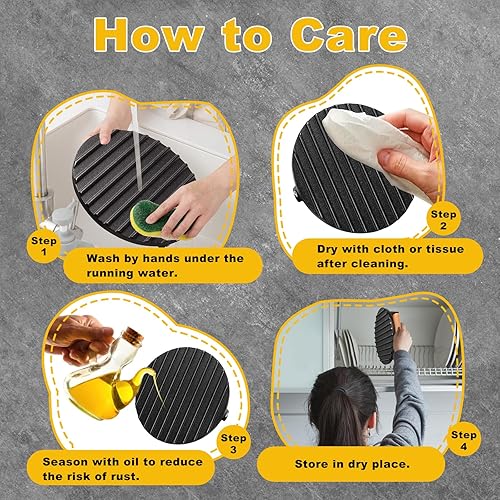 How to Care

Step 1

Wash by hands under the running water.

Step 2

Dry with cloth or tissue after cleaning.

Step 3

Season with oil to reduce the risk of rust.

Step 4

Store in dry place.