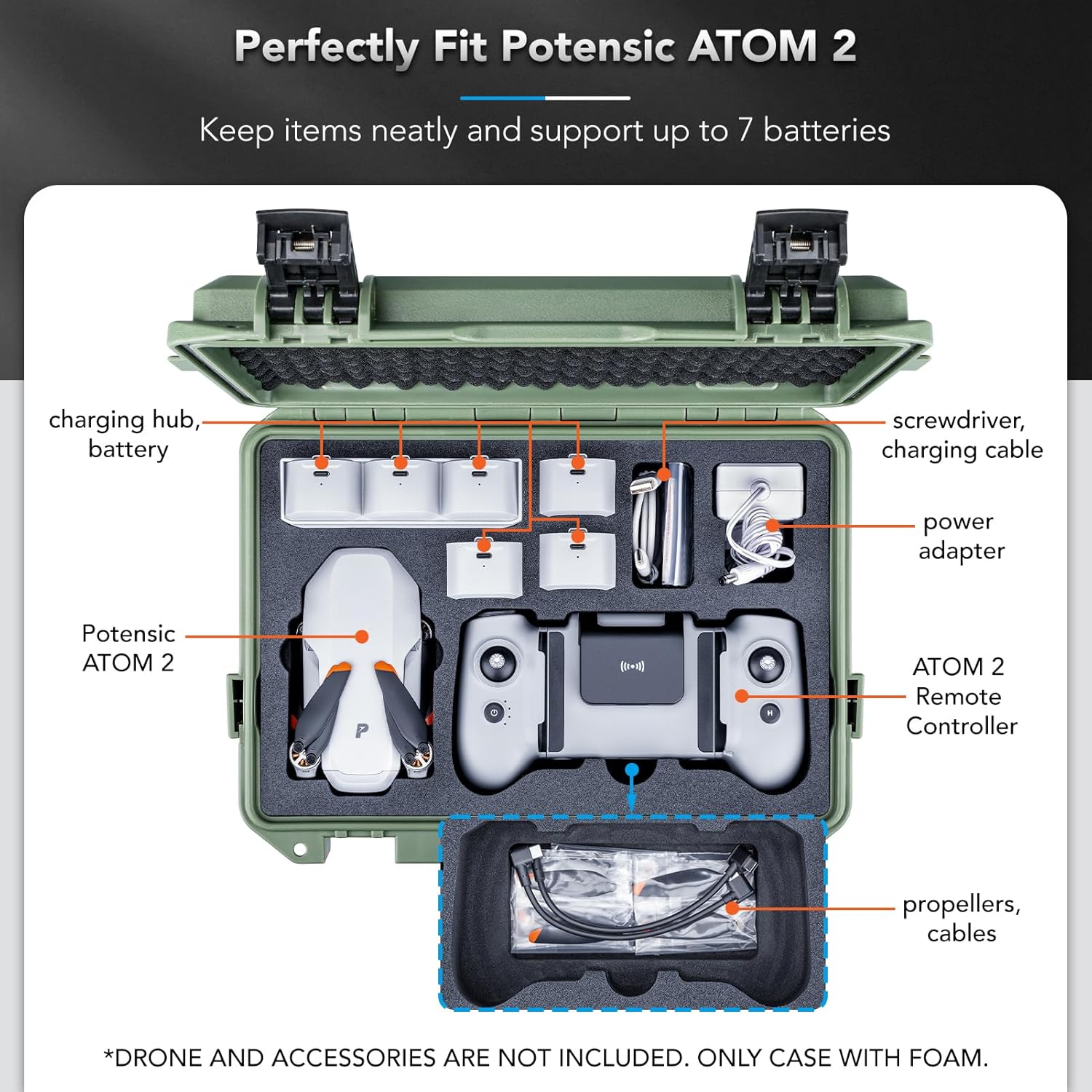 Perfectly Fit Potensic ATOM 2

Keep items neatly and support up to 7 batteries

charging hub, battery

screwdriver, charging cable

power adapter

Potensic ATOM 2

ATOM 2 Remote Controller

propellers, cables

*DRONE AND ACCESSORIES ARE NOT INCLUDED. ONLY CASE WITH FOAM.