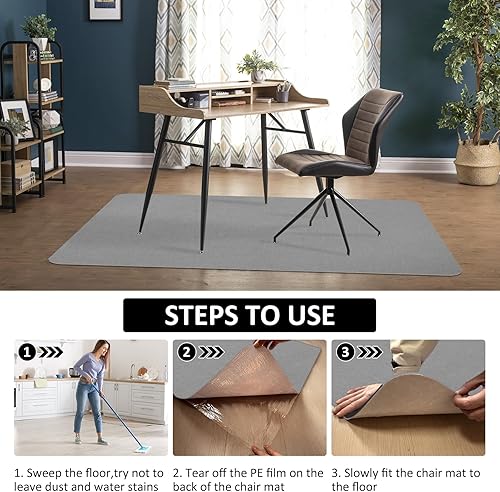 STEPS TO USE

1

2

3

1. Sweep the floor,try not to leave dust and water stains

2. Tear off the PE film on the back of the chair mat

3. Slowly fit the chair mat to the floor